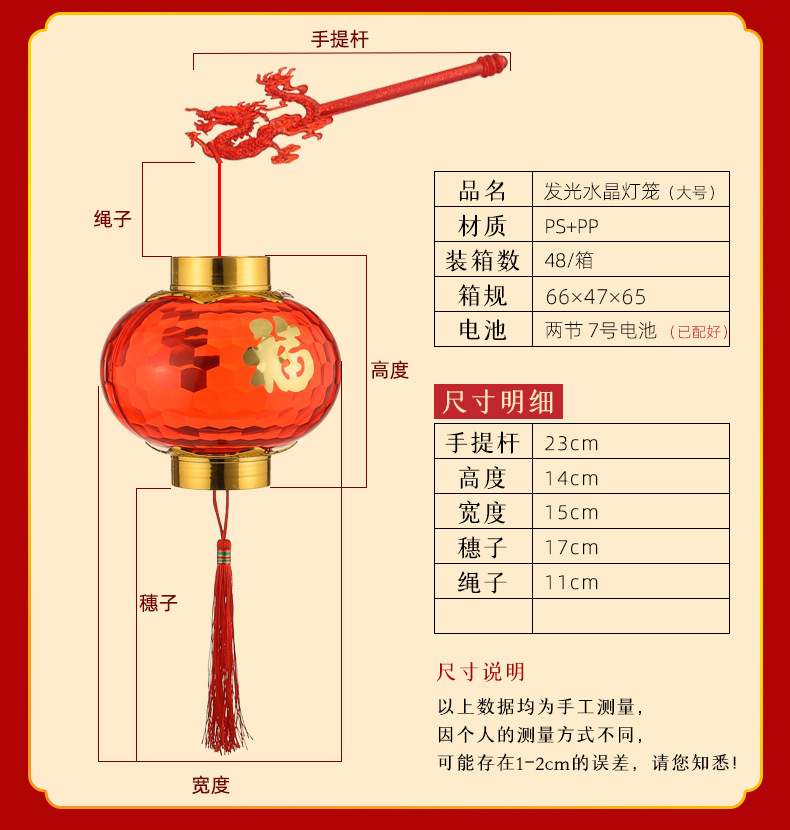 手提杆

绳子

福

高度

穗子

宽度

| 品名 | 发光水晶灯笼（大号） |
|---|---|
| 材质 | PS+PP |
| 装箱数 | 48/箱 |
| 箱规 | 66×47×65 |
| 电池 | 两节 7号电池（已配好） |

尺寸明细

| 手提杆 | 23cm |
|---|---|
| 高度 | 14cm |
| 宽度 | 15cm |
| 穗子 | 17cm |
| 绳子 | 11cm |
| | |

尺寸说明

以上数据均为手工测量，
因个人的测量方式不同，
可能存在1-2cm的误差，请您知悉！