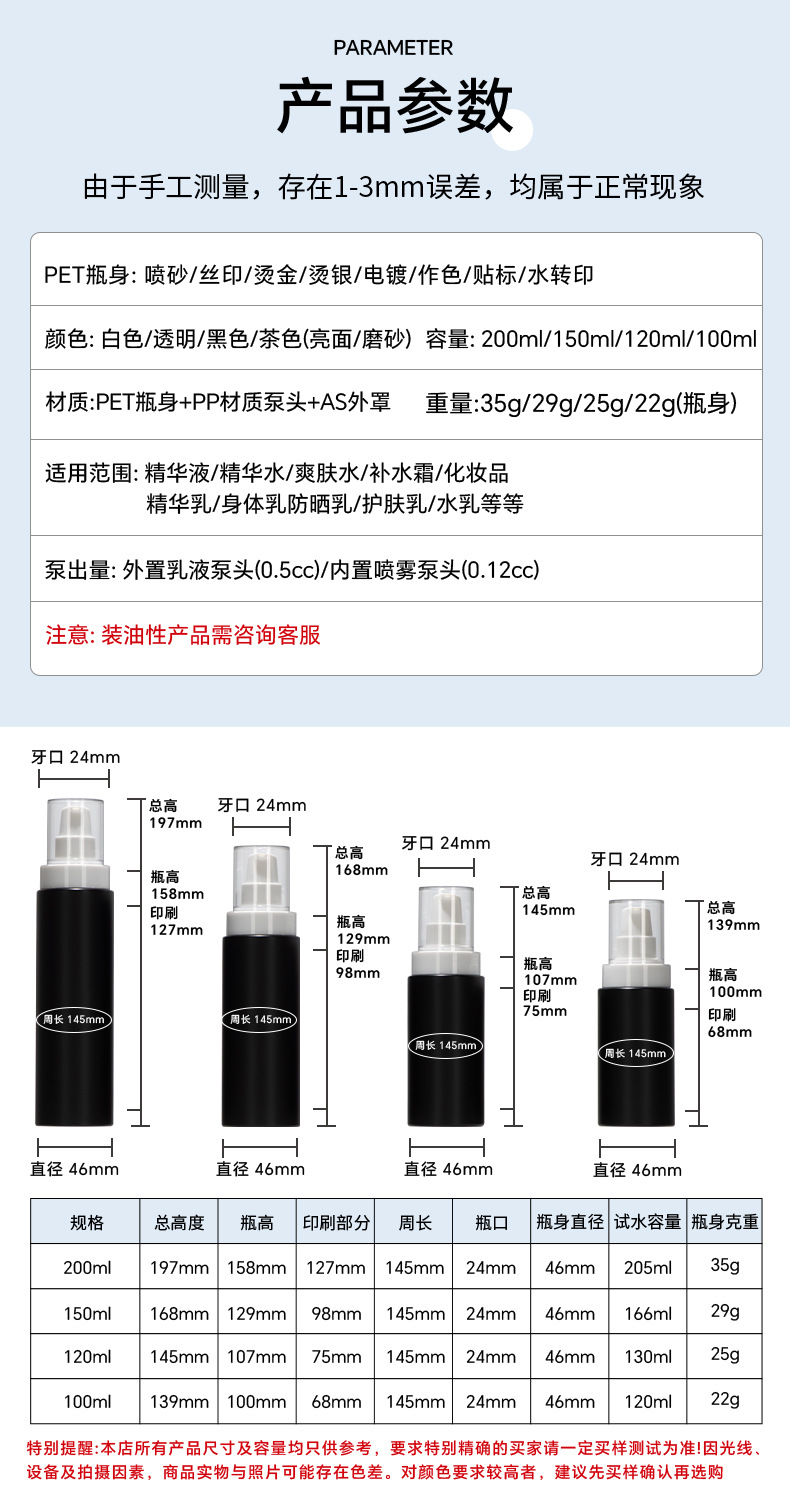 PARAMETER
产品参数

由于手工测量，存在1-3mm误差，均属于正常现象

PET瓶身: 喷砂/丝印/烫金/烫银/电镀/作色/贴标/水转印

颜色: 白色/透明/黑色/茶色(亮面/磨砂) 容量: 200ml/150ml/120ml/100ml

材质:PET瓶身+PP材质泵头+AS外罩 重量:35g/29g/25g/22g(瓶身)

适用范围: 精华液/精华水/爽肤水/补水霜/化妆品
精华乳/身体乳防晒乳/护肤乳/水乳等等

泵出量: 外置乳液泵头(0.5cc)/内置喷雾泵头(0.12cc)

注意: 装油性产品需咨询客服

牙口 24mm
总高 197mm
瓶高 158mm
印刷 127mm
周长 145mm
直径 46mm

牙口 24mm
总高 168mm
瓶高 129mm
印刷 98mm
周长 145mm
直径 46mm

牙口 24mm
总高 145mm
瓶高 107mm
印刷 75mm
周长 145mm
直径 46mm

牙口 24mm
总高 139mm
瓶高 100mm
印刷 68mm
周长 145mm
直径 46mm

| 规格 | 总高度 | 瓶高 | 印刷部分 | 周长 | 瓶口 | 瓶身直径 | 试水容量 | 瓶身克重 |
|---|---|---|---|---|---|---|---|---|
| 200ml | 197mm | 158mm | 127mm | 145mm | 24mm | 46mm | 205ml | 35g |
| 150ml | 168mm | 129mm | 98mm | 145mm | 24mm | 46mm | 166ml | 29g |
| 120ml | 145mm | 107mm | 75mm | 145mm | 24mm | 46mm | 130ml | 25g |
| 100ml | 139mm | 100mm | 68mm | 145mm | 24mm | 46mm | 120ml | 22g |

特别提醒:本店所有产品尺寸及容量均只供参考，要求特别精确的买家请一定买样测试为准!因光线、设备及拍摄因素，商品实物与照片可能存在色差。对颜色要求较高者，建议先买样确认再选购