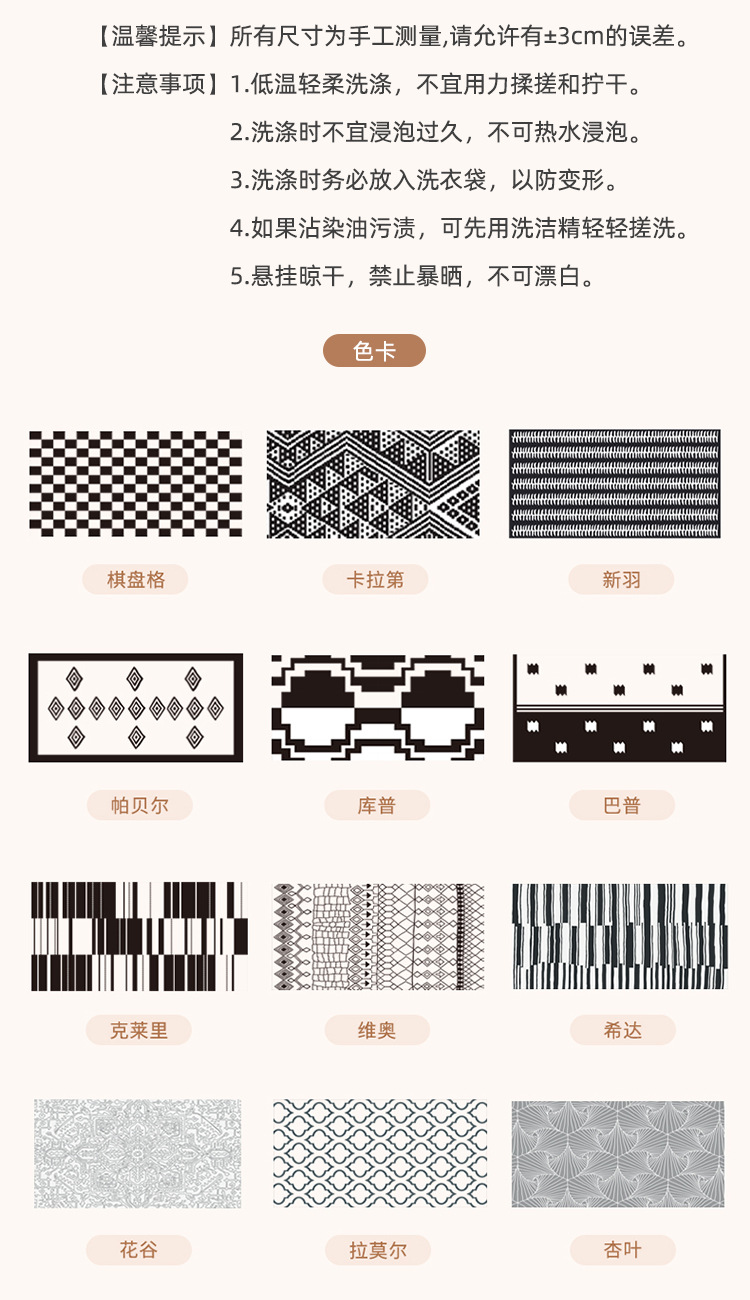 【温馨提示】所有尺寸为手工测量,请允许有±3cm的误差。

【注意事项】1.低温轻柔洗涤，不宜用力揉搓和拧干。
2.洗涤时不宜浸泡过久，不可热水浸泡。
3.洗涤时务必放入洗衣袋，以防变形。
4.如果沾染油污渍，可先用洗洁精轻轻搓洗。
5.悬挂晾干，禁止暴晒，不可漂白。

色卡

棋盘格

卡拉第

新羽

帕贝尔

库普

巴普

克莱里

维奥

希达

花谷

拉莫尔

杏叶