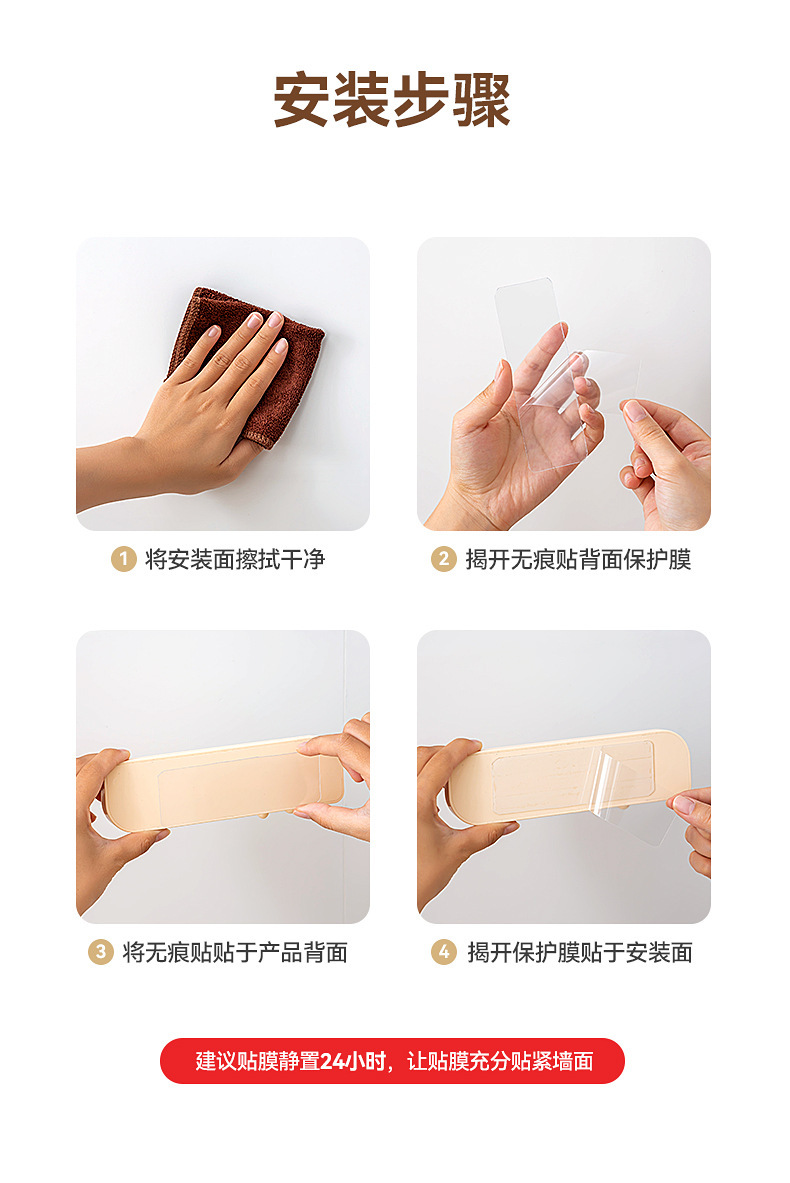 安装步骤

1 将安装面擦拭干净

2 揭开无痕贴背面保护膜

3 将无痕贴贴于产品背面

4 揭开保护膜贴于安装面

建议贴膜静置24小时，让贴膜充分贴紧墙面