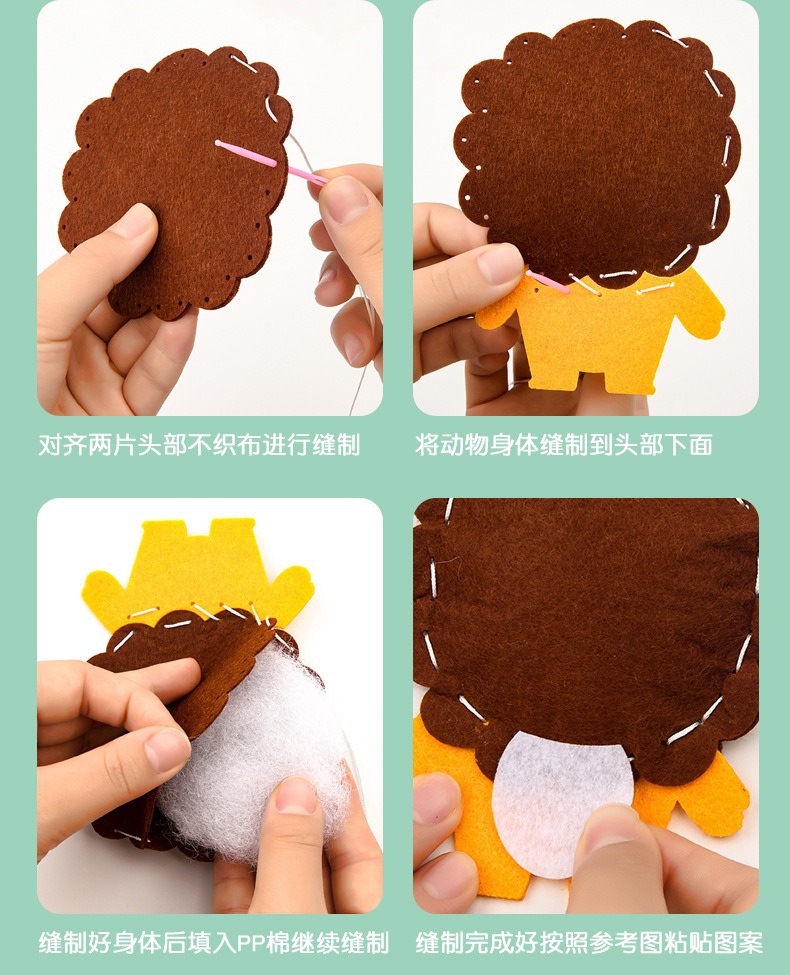 对齐两片头部不织布进行缝制

将动物身体缝制到头部下面

缝制好身体后填入PP棉继续缝制

缝制完成好按照参考图粘贴图案