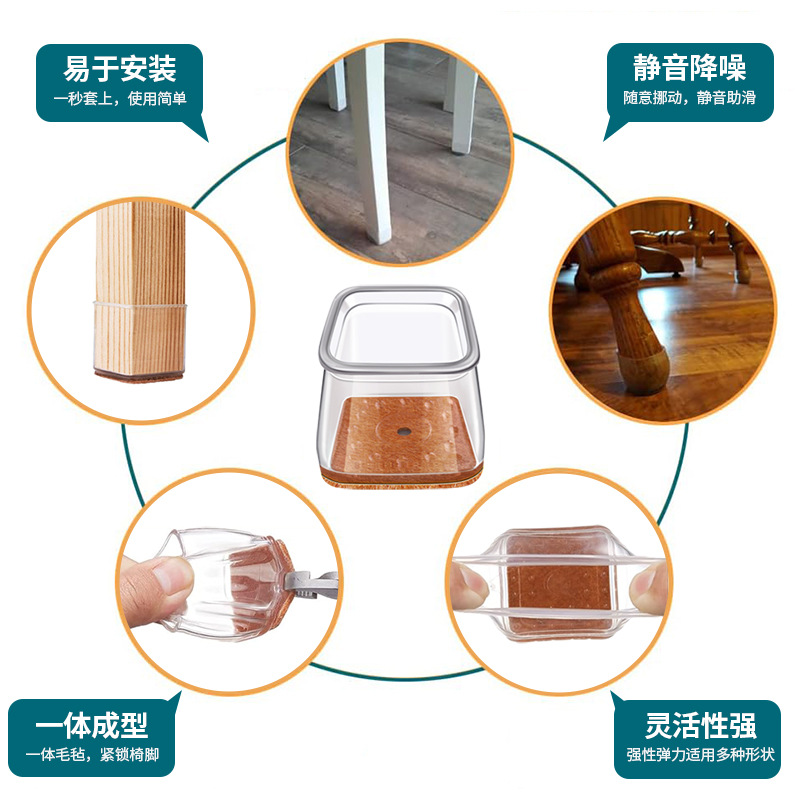 易于安装
一秒套上，使用简单

静音降噪
随意挪动，静音助滑

一体成型
一体毛毡，紧锁椅脚

灵活性强
强性弹力适用多种形状