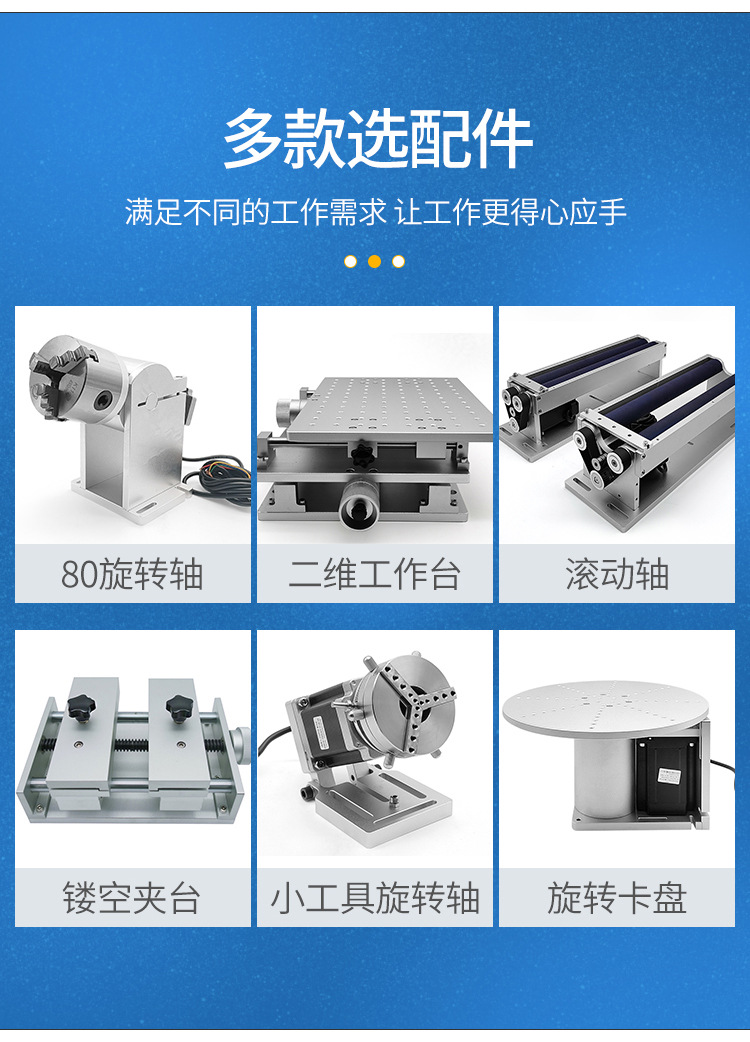 多款选配件

满足不同的工作需求 让工作更得心应手

80旋转轴

二维工作台

滚动轴

镂空夹台

小工具旋转轴

旋转卡盘