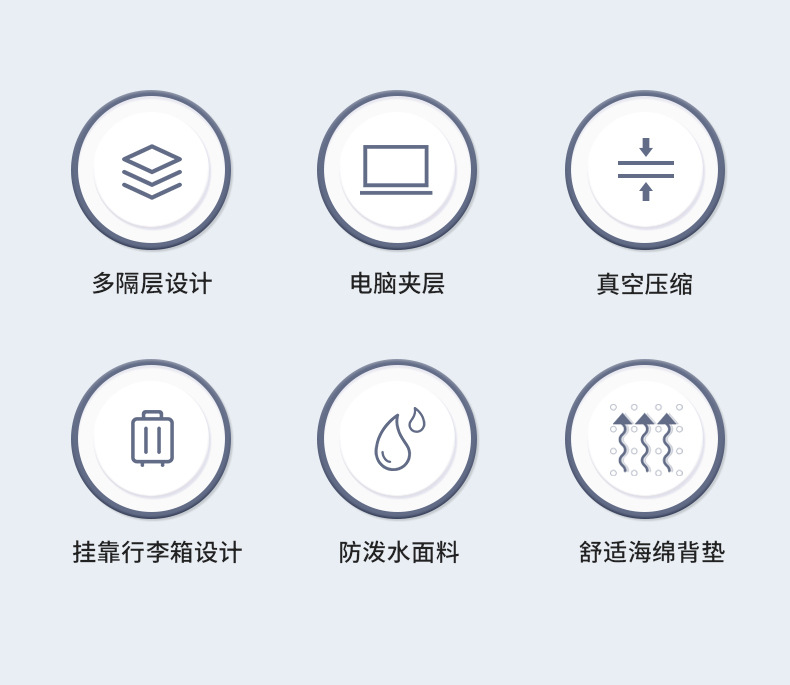 多隔层设计

电脑夹层

真空压缩

挂靠行李箱设计

防泼水面料

舒适海绵背垫