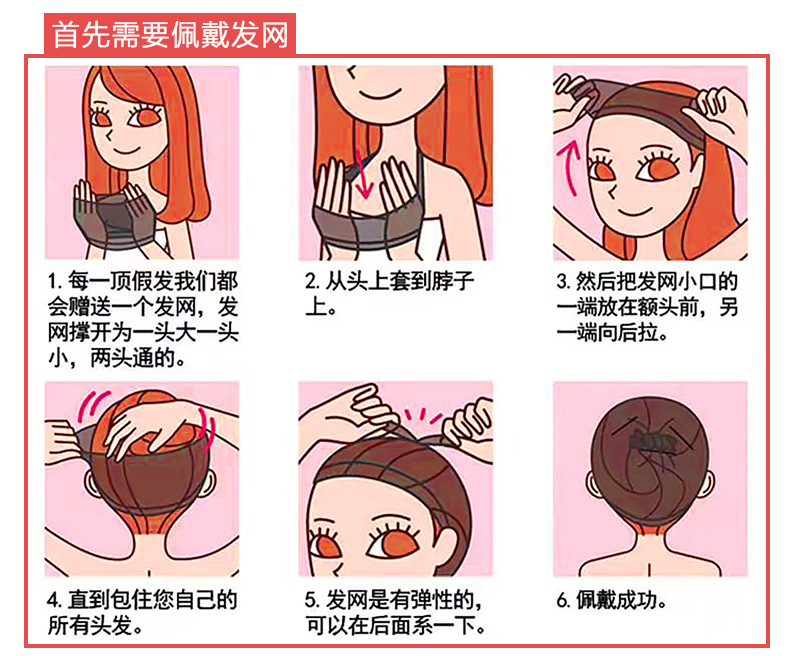 首先需要佩戴发网

1. 每一顶假发我们都会赠送一个发网，发网撑开为一头大一头小，两头通的。

2. 从头上套到脖子上。

3. 然后把发网小口的一端放在额头前，另一端向后拉。

4. 直到包住您自己的所有头发。

5. 发网是有弹性的，可以在后面系一下。

6. 佩戴成功。