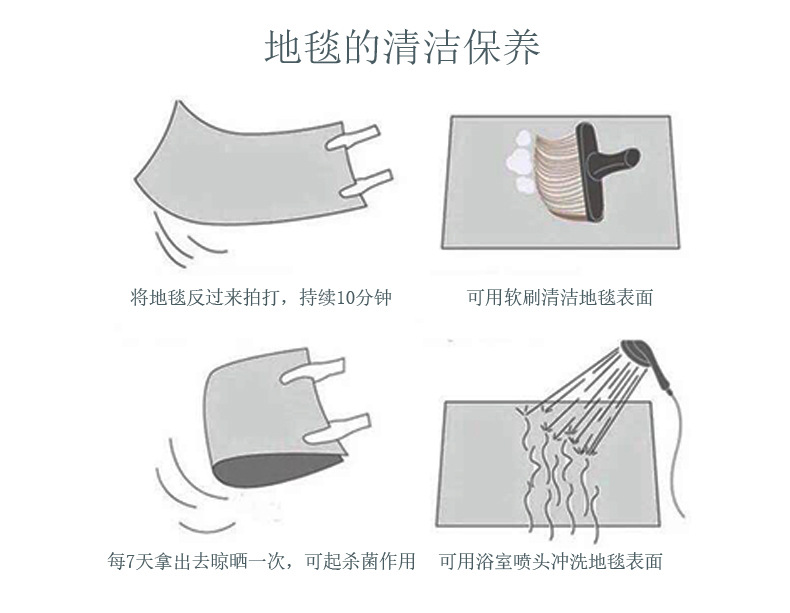 地毯的清洁保养

将地毯反过来拍打，持续10分钟

可用软刷清洁地毯表面

每7天拿出去晾晒一次，可起杀菌作用

可用浴室喷头冲洗地毯表面