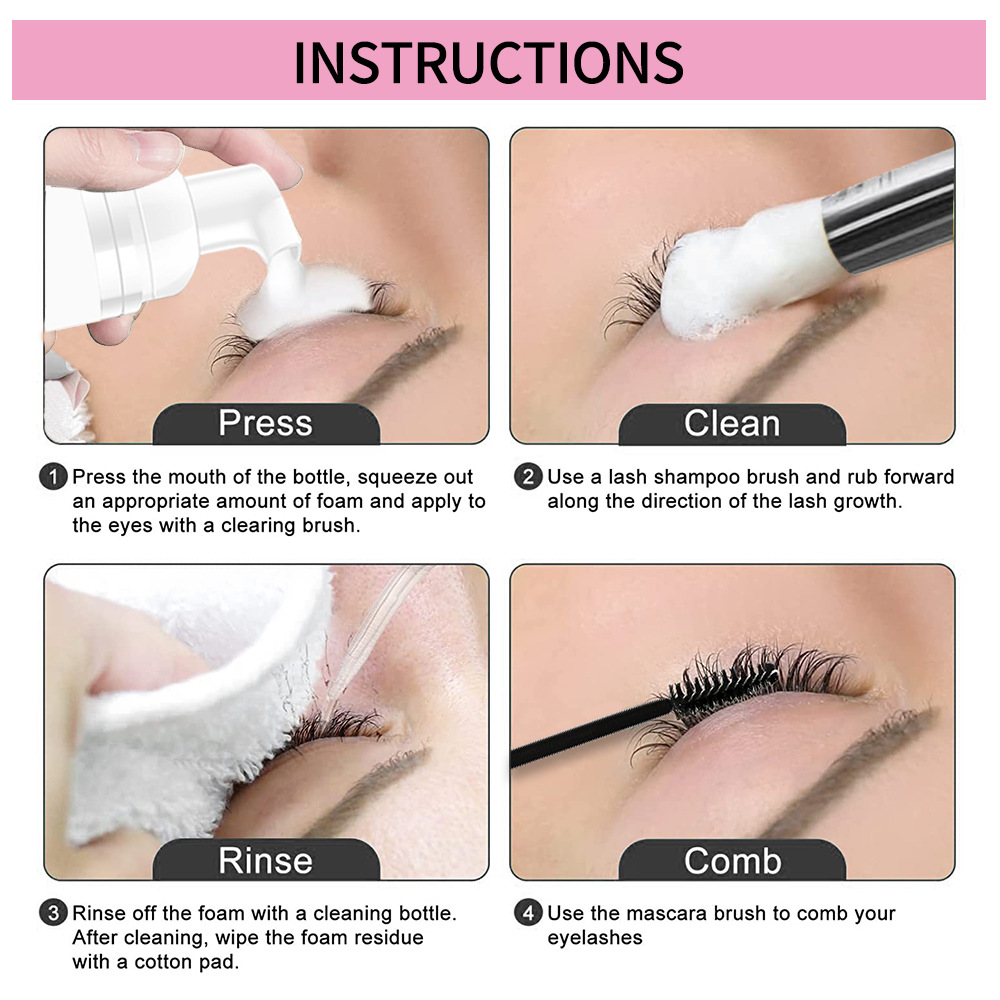 INSTRUCTIONS

Press

1 Press the mouth of the bottle, squeeze out an appropriate amount of foam and apply to the eyes with a clearing brush.

Clean

2 Use a lash shampoo brush and rub forward along the direction of the lash growth.

Rinse

3 Rinse off the foam with a cleaning bottle. After cleaning, wipe the foam residue with a cotton pad.

Comb

4 Use the mascara brush to comb your eyelashes