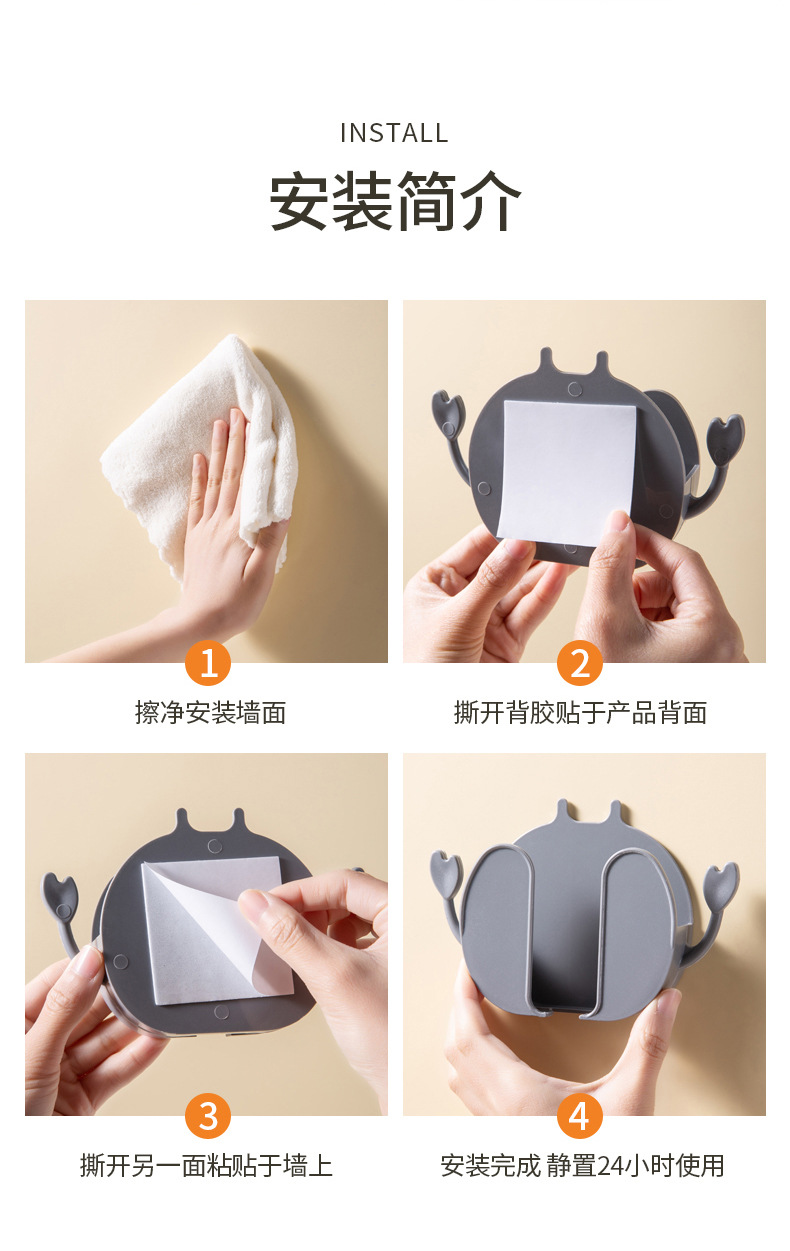 INSTALL

安装简介

1

擦净安装墙面

2

撕开背胶贴于产品背面

3

撕开另一面粘贴于墙上

4

安装完成 静置24小时使用