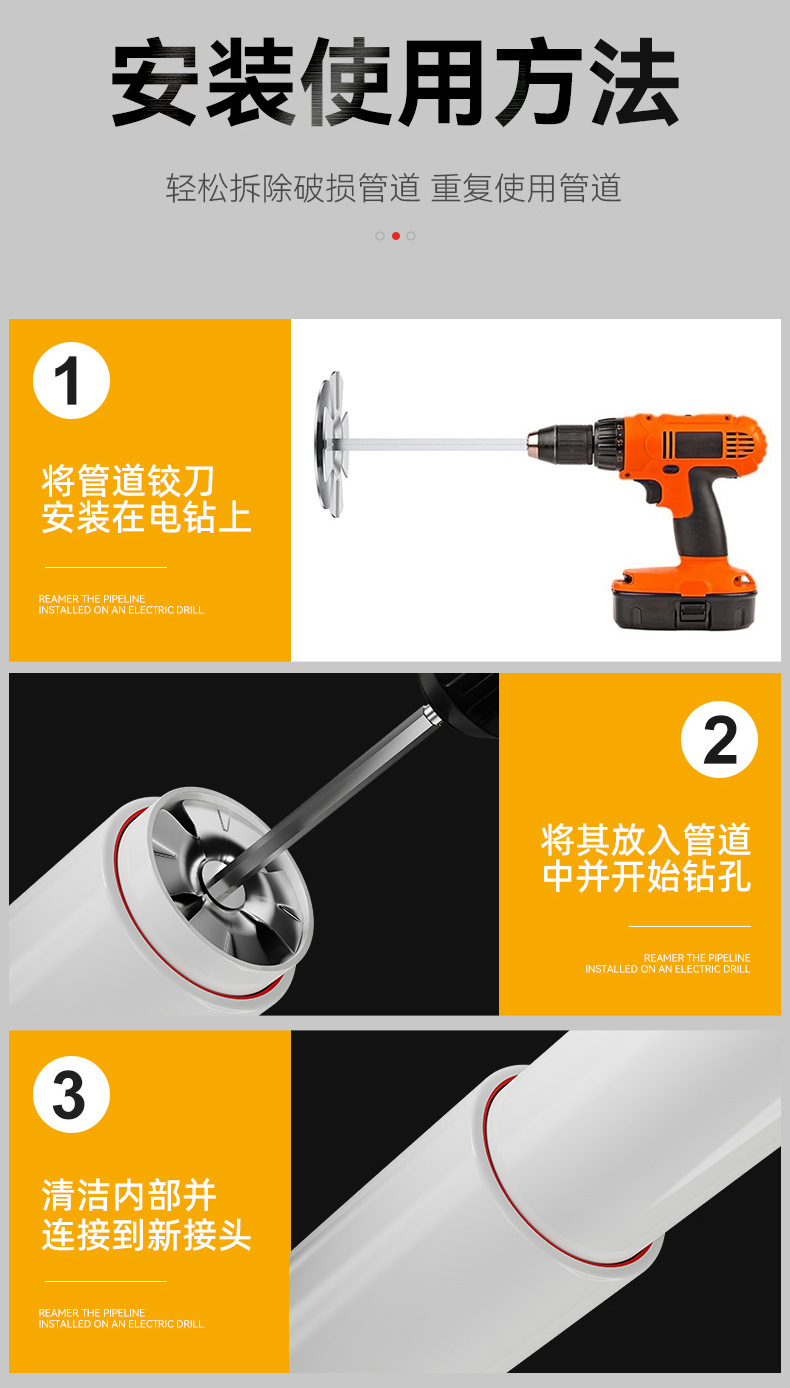 安装使用方法

轻松拆除破损管道 重复使用管道

1

将管道铰刀
安装在电钻上

REAMER THE PIPELINE
INSTALLED ON AN ELECTRIC DRILL

2

将其放入管道
中并开始钻孔

REAMER THE PIPELINE
INSTALLED ON AN ELECTRIC DRILL

3

清洁内部并
连接到新接头

REAMER THE PIPELINE
INSTALLED ON AN ELECTRIC DRILL