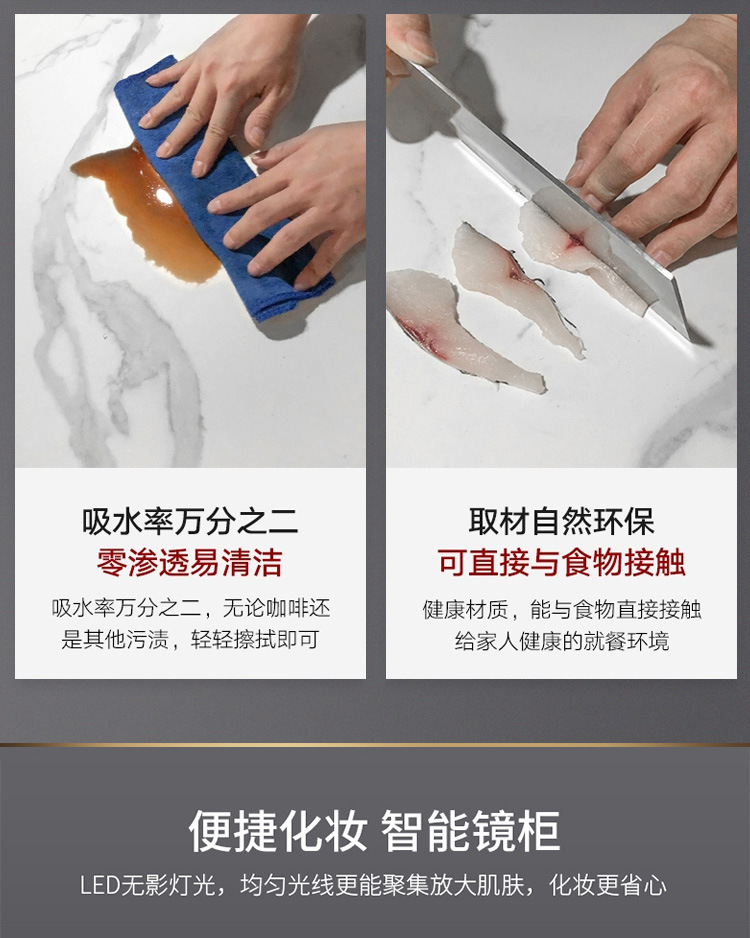 吸水率万分之二
零渗透易清洁
吸水率万分之二，无论咖啡还是其他污渍，轻轻擦拭即可

取材自然环保
可直接与食物接触
健康材质，能与食物直接接触给家人健康的就餐环境

便捷化妆 智能镜柜
LED无影灯光，均匀光线更能聚集放大肌肤，化妆更省心