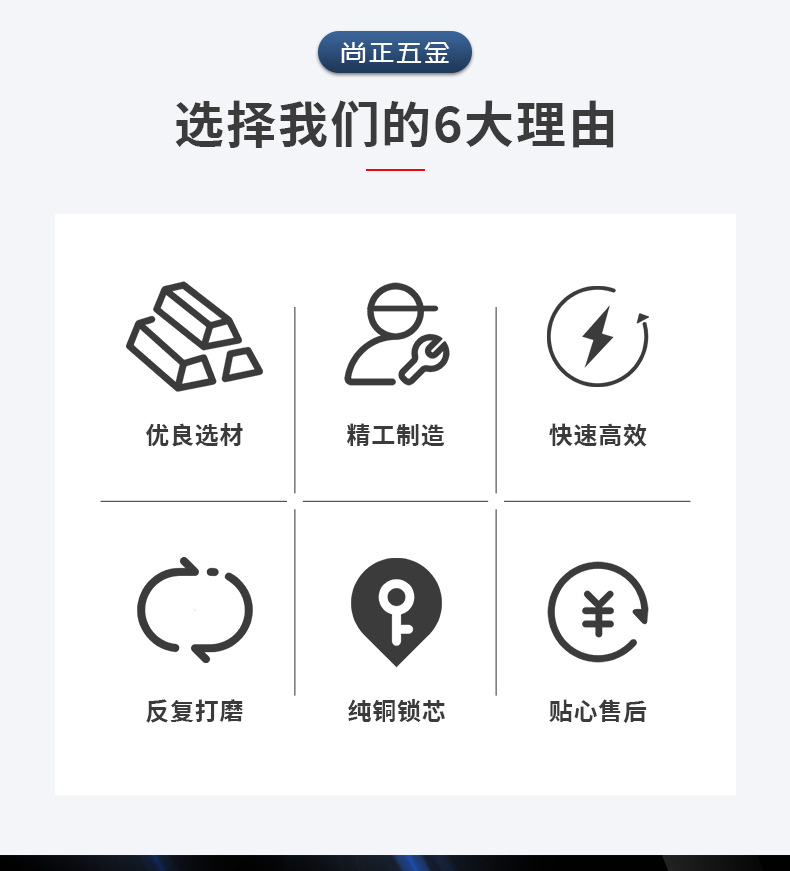 尚正五金

选择我们的6大理由

优良选材

精工制造

快速高效

反复打磨

纯铜锁芯

贴心售后