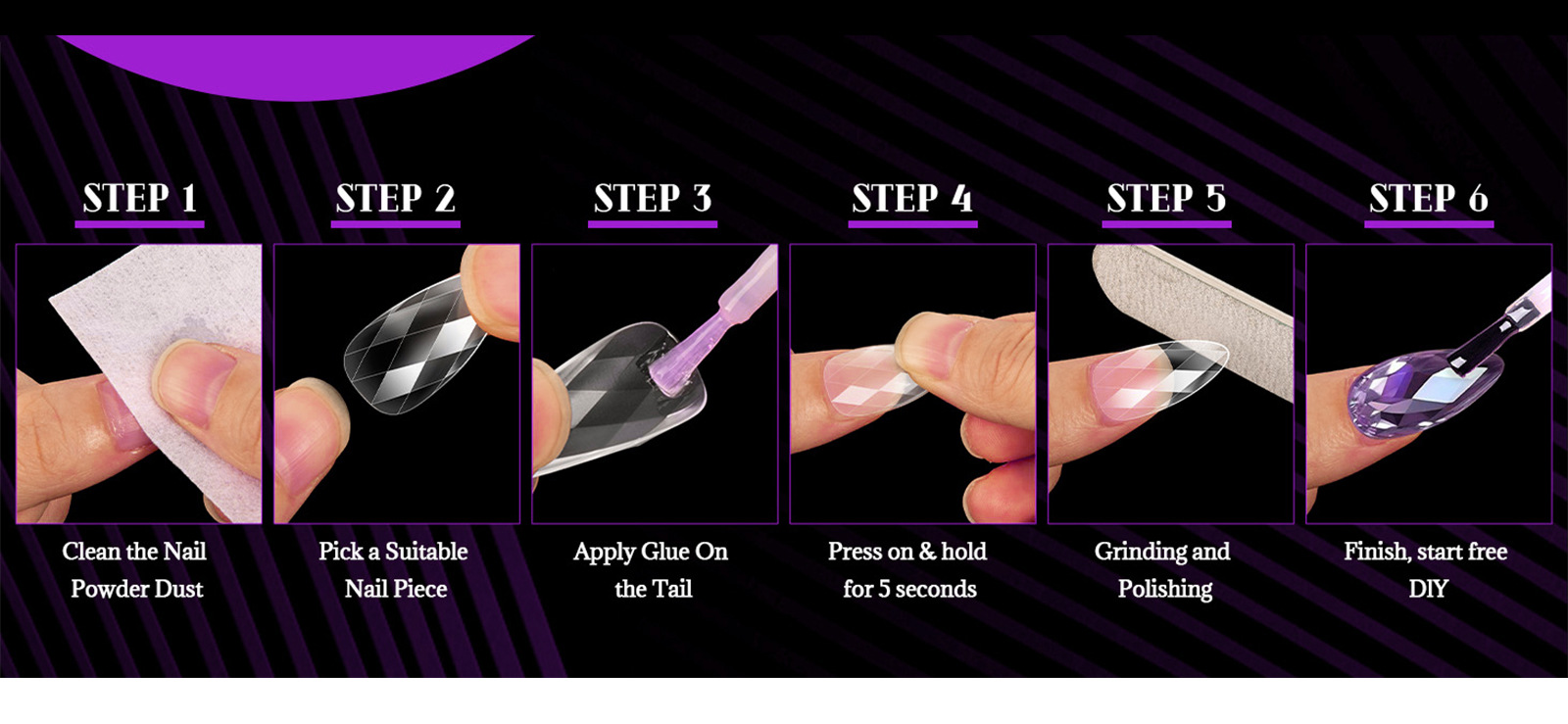 STEP 1

Clean the Nail Powder Dust

STEP 2

Pick a Suitable Nail Piece

STEP 3

Apply Glue On the Tail

STEP 4

Press on & hold for 5 seconds

STEP 5

Grinding and Polishing

STEP 6

Finish, start free DIY