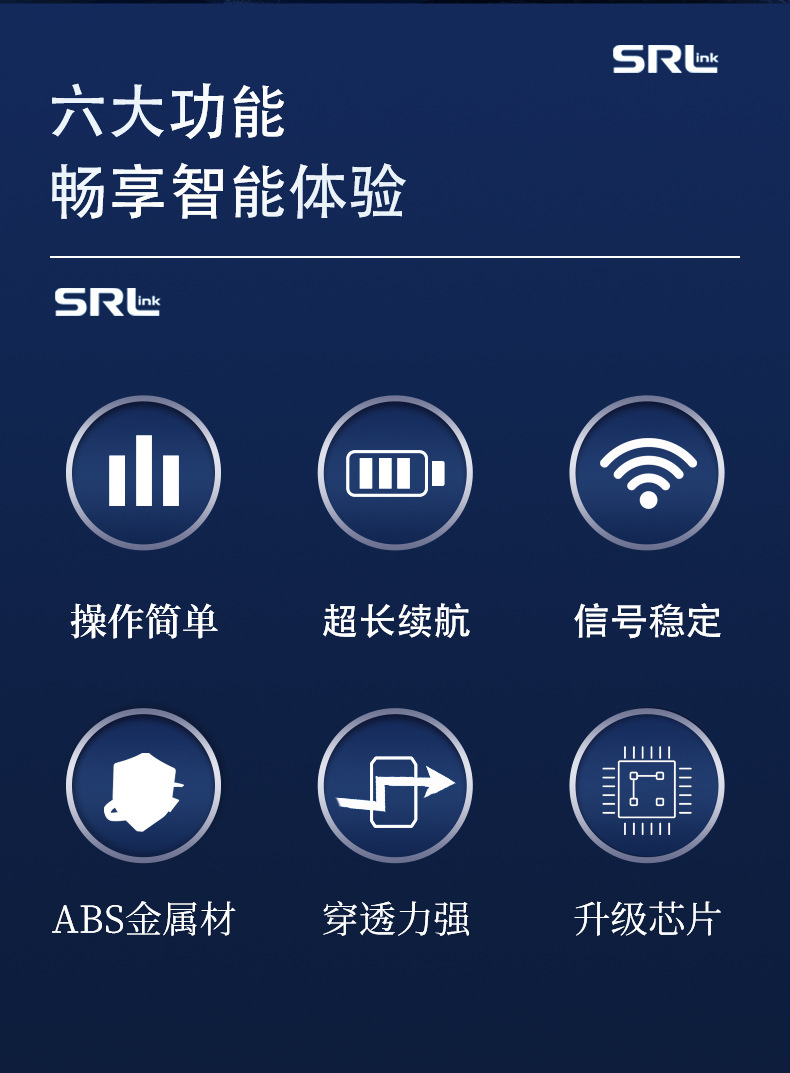 SRLink

六大功能
畅享智能体验

SRLink

操作简单

超长续航

信号稳定

ABS金属材

穿透力强

升级芯片