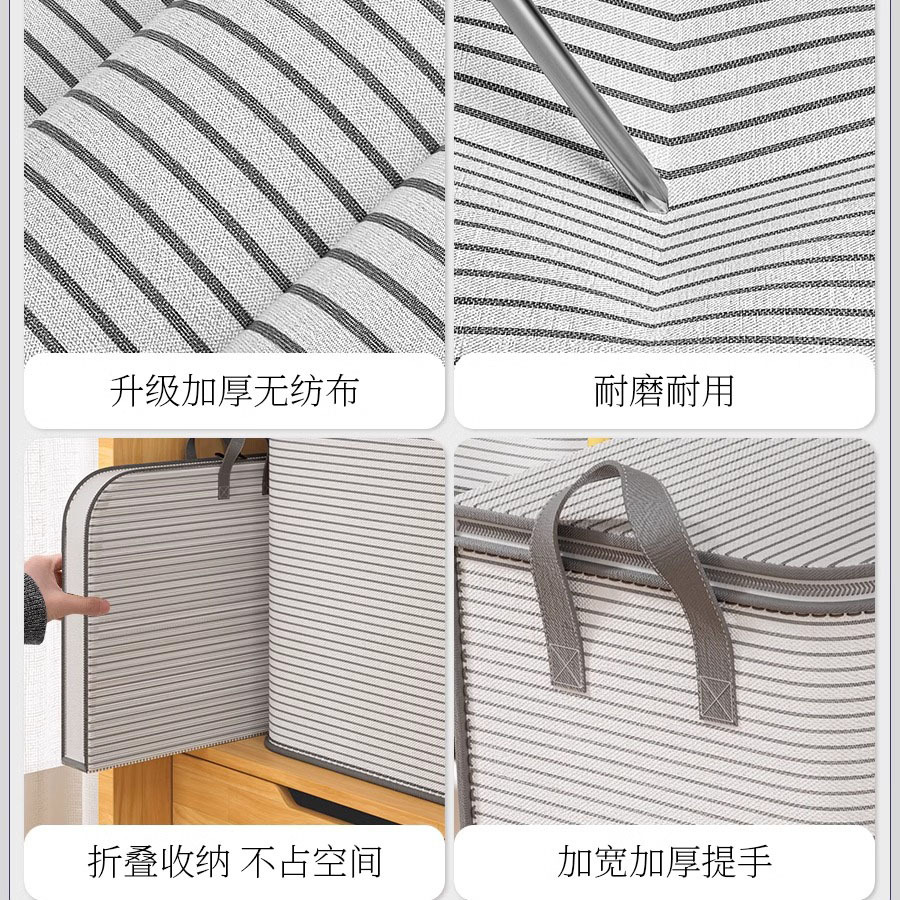 升级加厚无纺布

耐磨耐用

折叠收纳 不占空间

加宽加厚提手