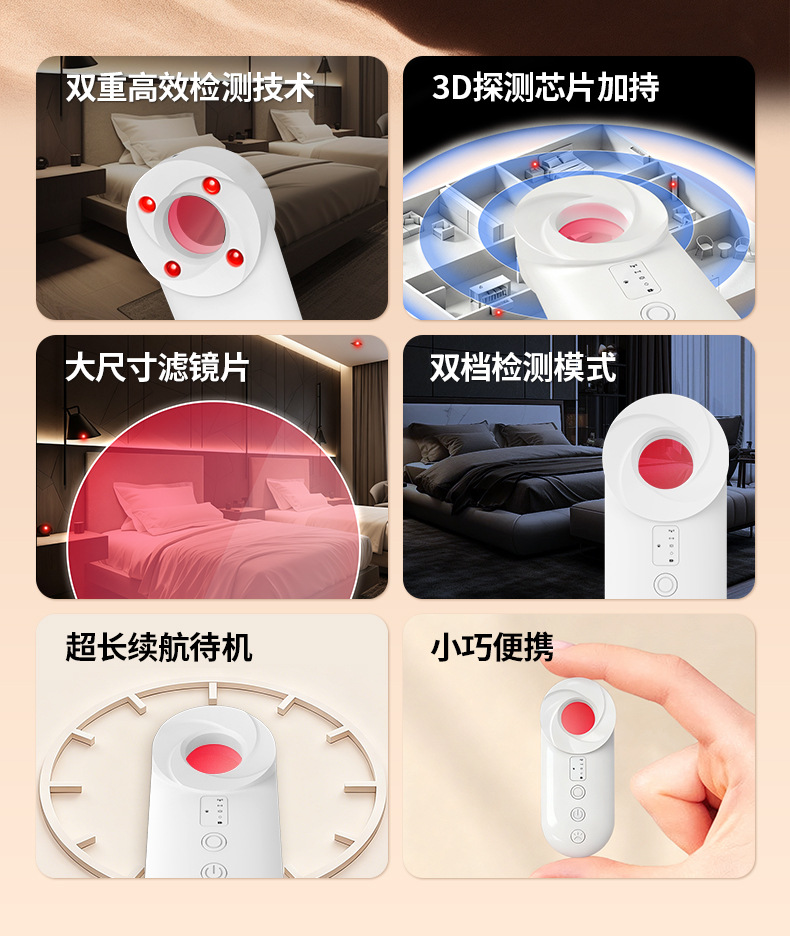 双重高效检测技术

3D探测芯片加持

大尺寸滤镜片

双档检测模式

超长续航待机

小巧便携