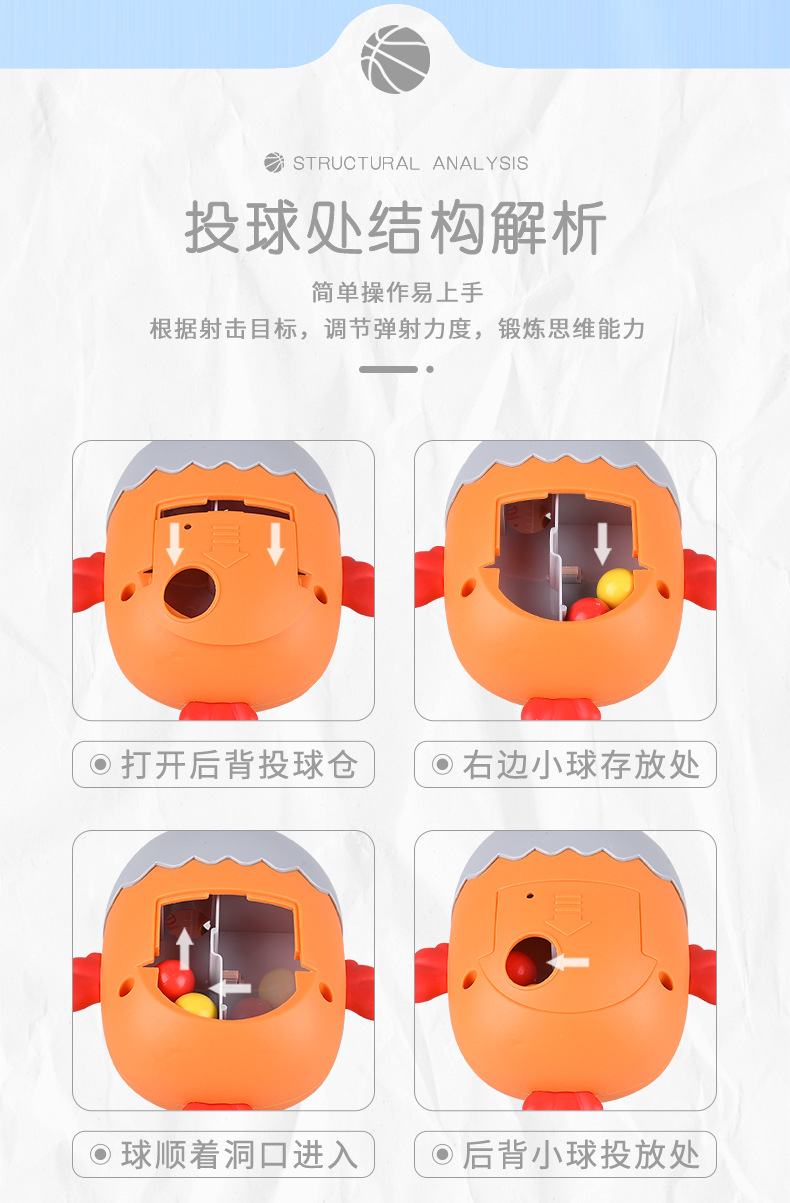 STRUCTURAL ANALYSIS

投球处结构解析

简单操作易上手
根据射击目标，调节弹射力度，锻炼思维能力

打开后背投球仓

右边小球存放处

球顺着洞口进入

后背小球投放处