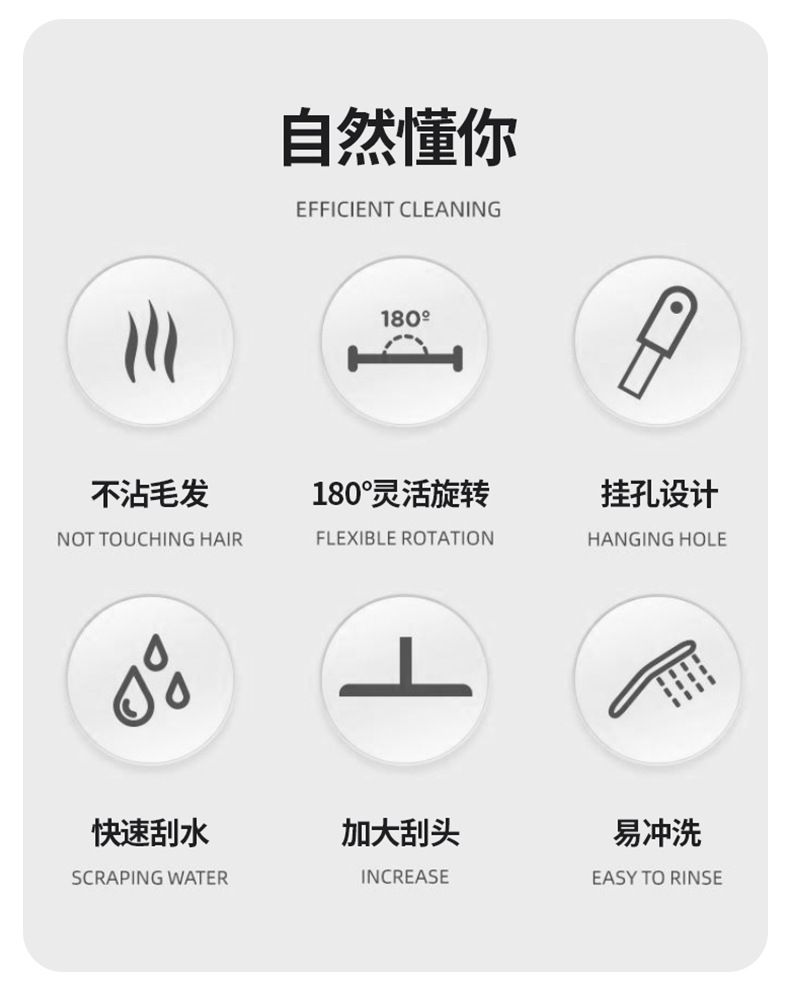 自然懂你

EFFICIENT CLEANING

180º

不沾毛发
NOT TOUCHING HAIR

180°灵活旋转
FLEXIBLE ROTATION

挂孔设计
HANGING HOLE

快速刮水
SCRAPING WATER

加大刮头
INCREASE

易冲洗
EASY TO RINSE