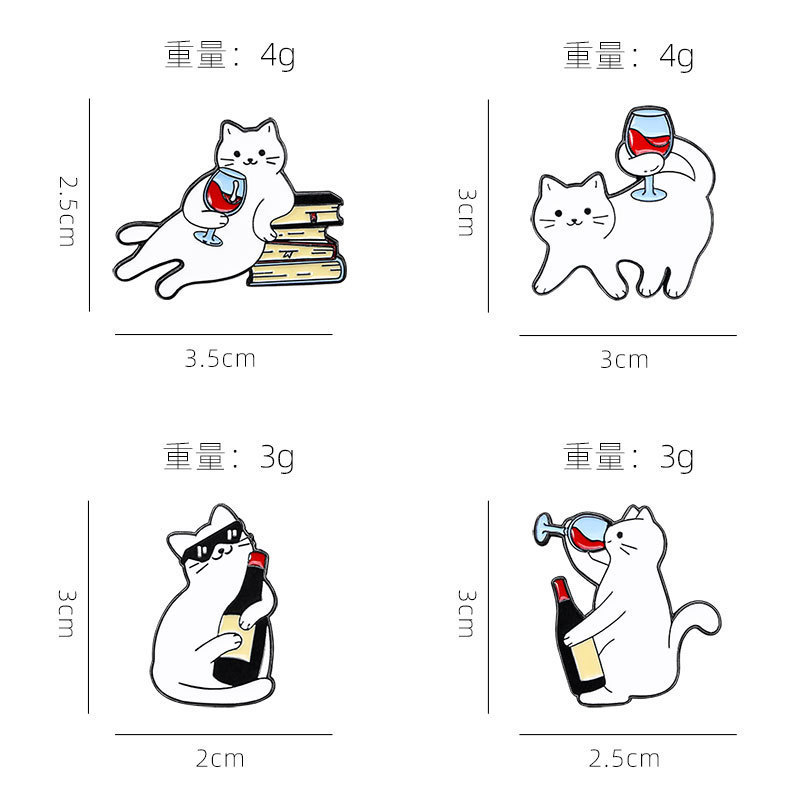 重量：4g

2.5cm

3.5cm

重量：4g

3cm

3cm

重量：3g

3cm

2cm

重量：3g

3cm

2.5cm