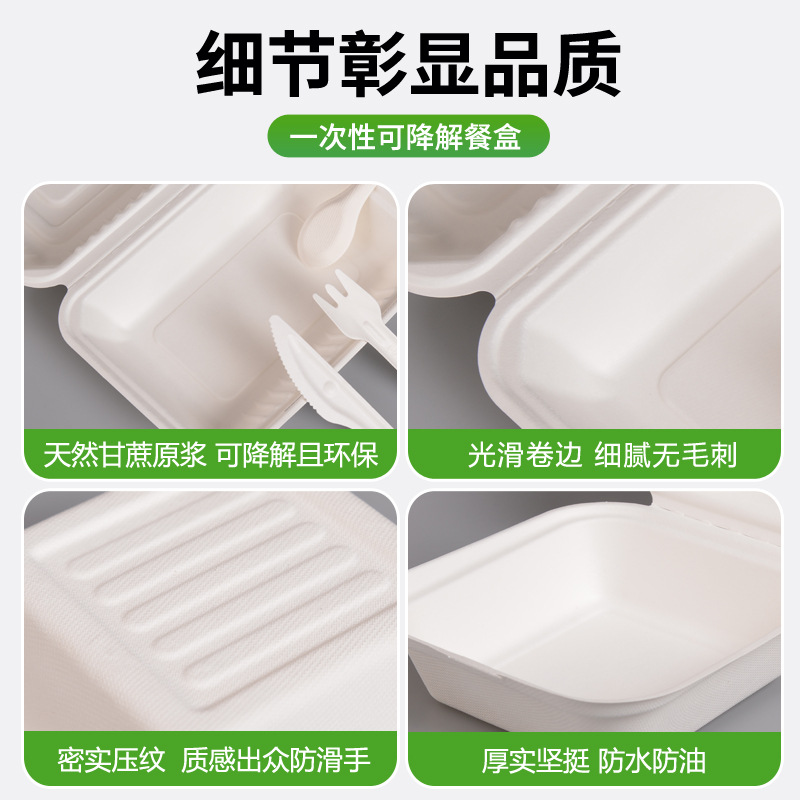 细节彰显品质

一次性可降解餐盒

天然甘蔗原浆 可降解且环保

光滑卷边 细腻无毛刺

密实压纹 质感出众防滑手

厚实坚挺 防水防油