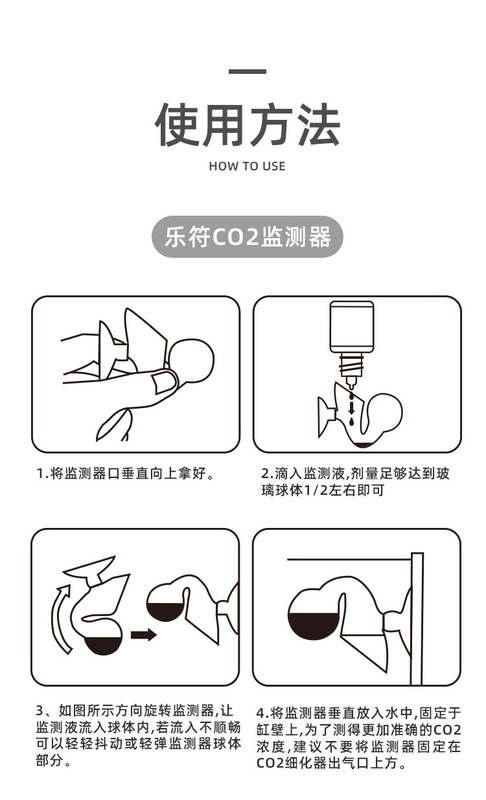 使用方法

HOW TO USE

乐符CO2监测器

1.将监测器口垂直向上拿好。

2.滴入监测液,剂量足够达到玻璃球体1/2左右即可

3、如图所示方向旋转监测器,让监测液流入球体内,若流入不顺畅可以轻轻抖动或轻弹监测器球体部分。

4.将监测器垂直放入水中,固定于缸壁上,为了测得更加准确的CO2浓度,建议不要将监测器固定在CO2细化器出气口上方。