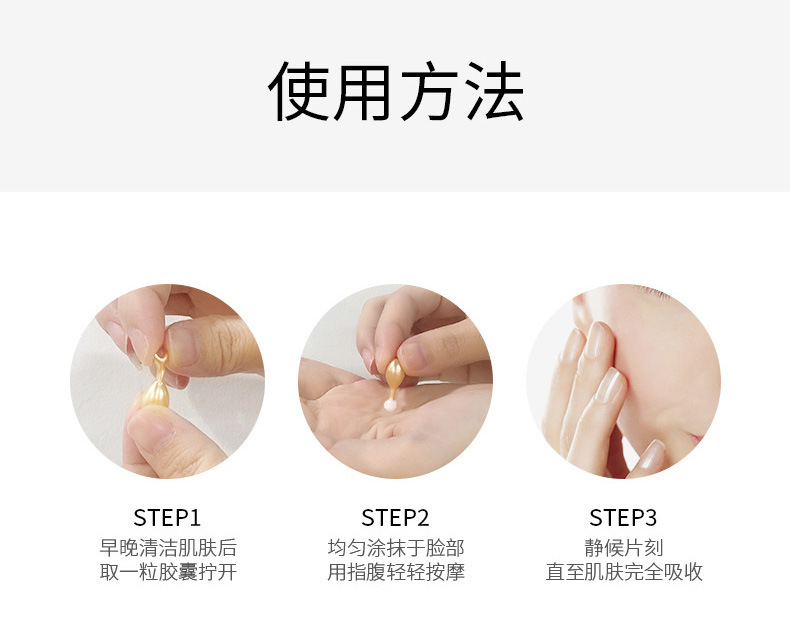 使用方法

STEP1
早晚清洁肌肤后
取一粒胶囊拧开

STEP2
均匀涂抹于脸部
用指腹轻轻按摩

STEP3
静候片刻
直至肌肤完全吸收