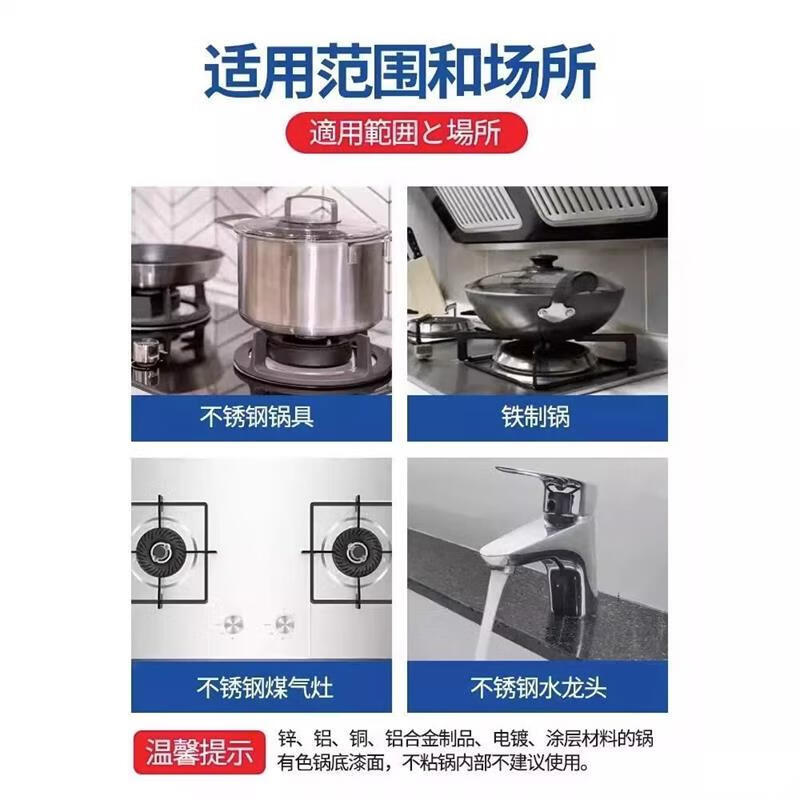 适用范围和场所

適用範囲と場所

不锈钢锅具

铁制锅

不锈钢煤气灶

不锈钢水龙头

温馨提示

锌、铝、铜、铝合金制品、电镀、涂层材料的锅有色锅底漆面，不粘锅内部不建议使用。