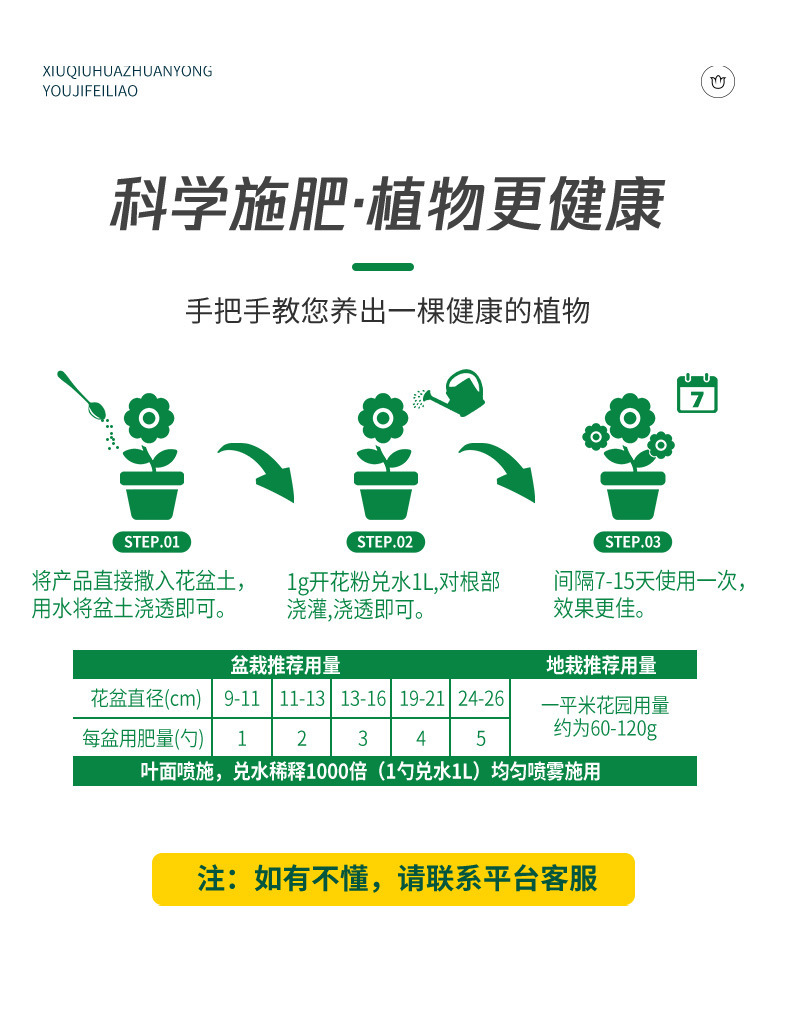 XIUQIUHUAZHUANYONG
YOUJIFEILIAO

科学施肥·植物更健康

手把手教您养出一棵健康的植物

7

STEP.01
将产品直接撒入花盆土，用水将盆土浇透即可。

STEP.02
1g开花粉兑水1L,对根部浇灌,浇透即可。

STEP.03
间隔7-15天使用一次，效果更佳。

| 盆栽推荐用量 | | | | | | 地栽推荐用量 |
|---|---|---|---|---|---|---|
| 花盆直径(cm) | 9-11 | 11-13 | 13-16 | 19-21 | 24-26 | 一平米花园用量约为60-120g |
| 每盆用肥量(勺) | 1 | 2 | 3 | 4 | 5 | |
| 叶面喷施，兑水稀释1000倍（1勺兑水1L）均匀喷雾施用 | | | | | | |

注：如有不懂，请联系平台客服