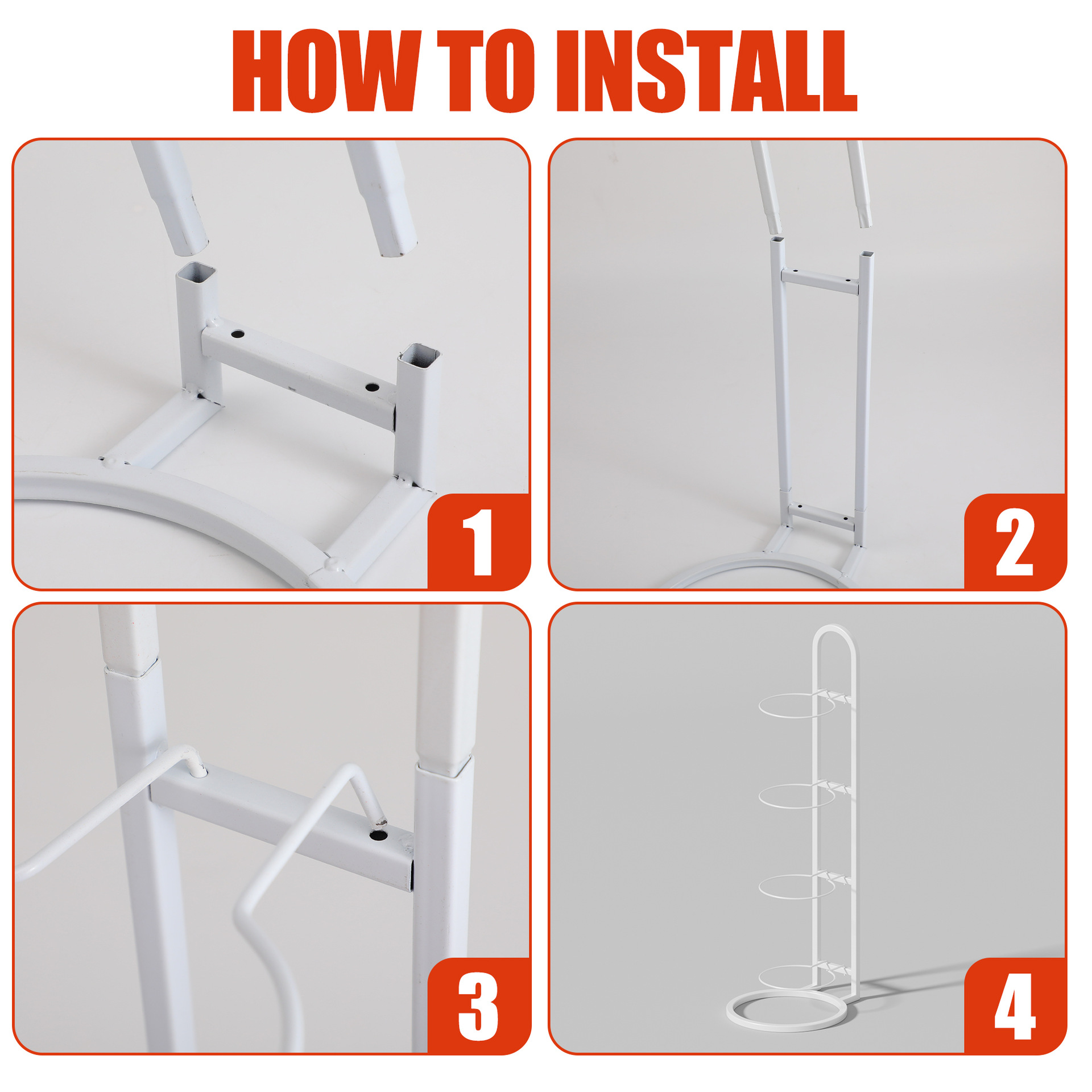 HOW TO INSTALL

1

2

3

4