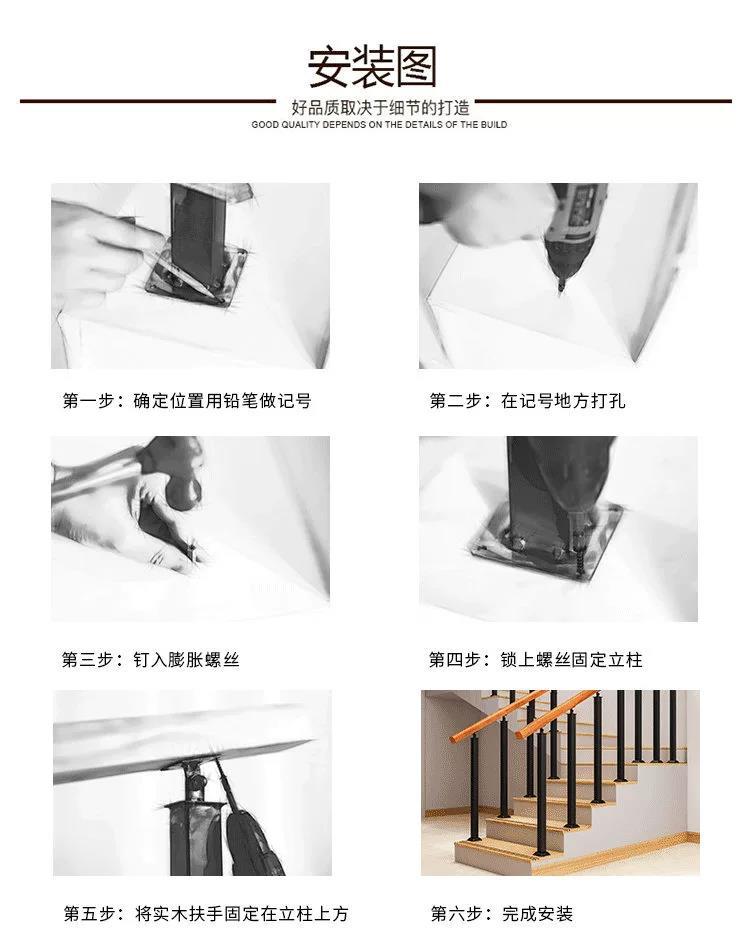 安装图

好品质取决于细节的打造
GOOD QUALITY DEPENDS ON THE DETAILS OF THE BUILD

第一步：确定位置用铅笔做记号

第二步：在记号地方打孔

第三步：钉入膨胀螺丝

第四步：锁上螺丝固定立柱

第五步：将实木扶手固定在立柱上方

第六步：完成安装