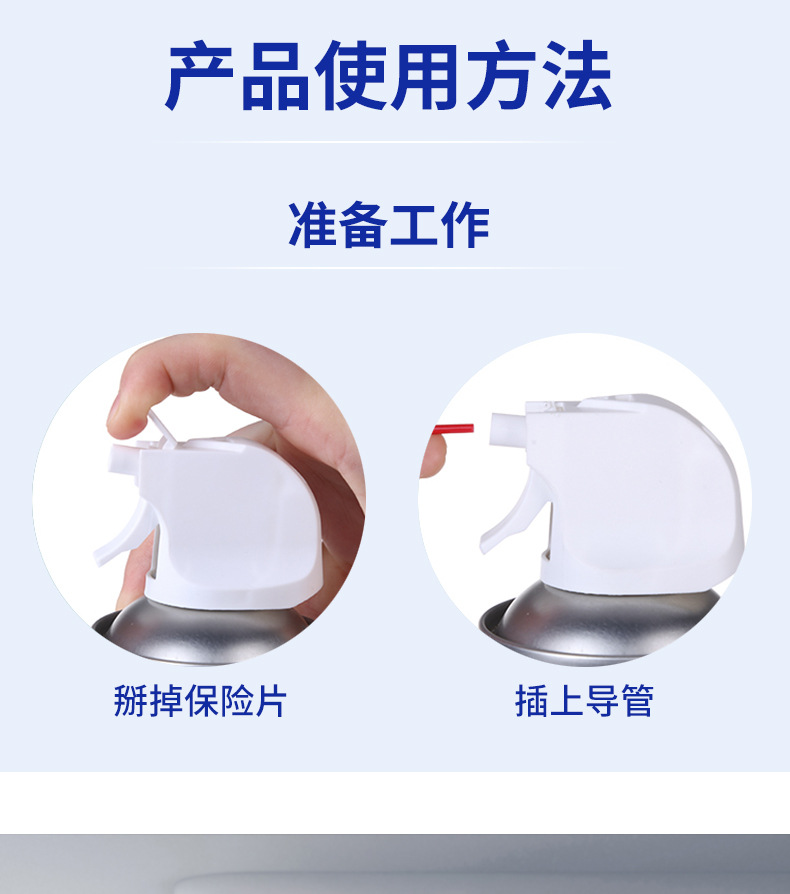 产品使用方法

准备工作

掰掉保险片

插上导管