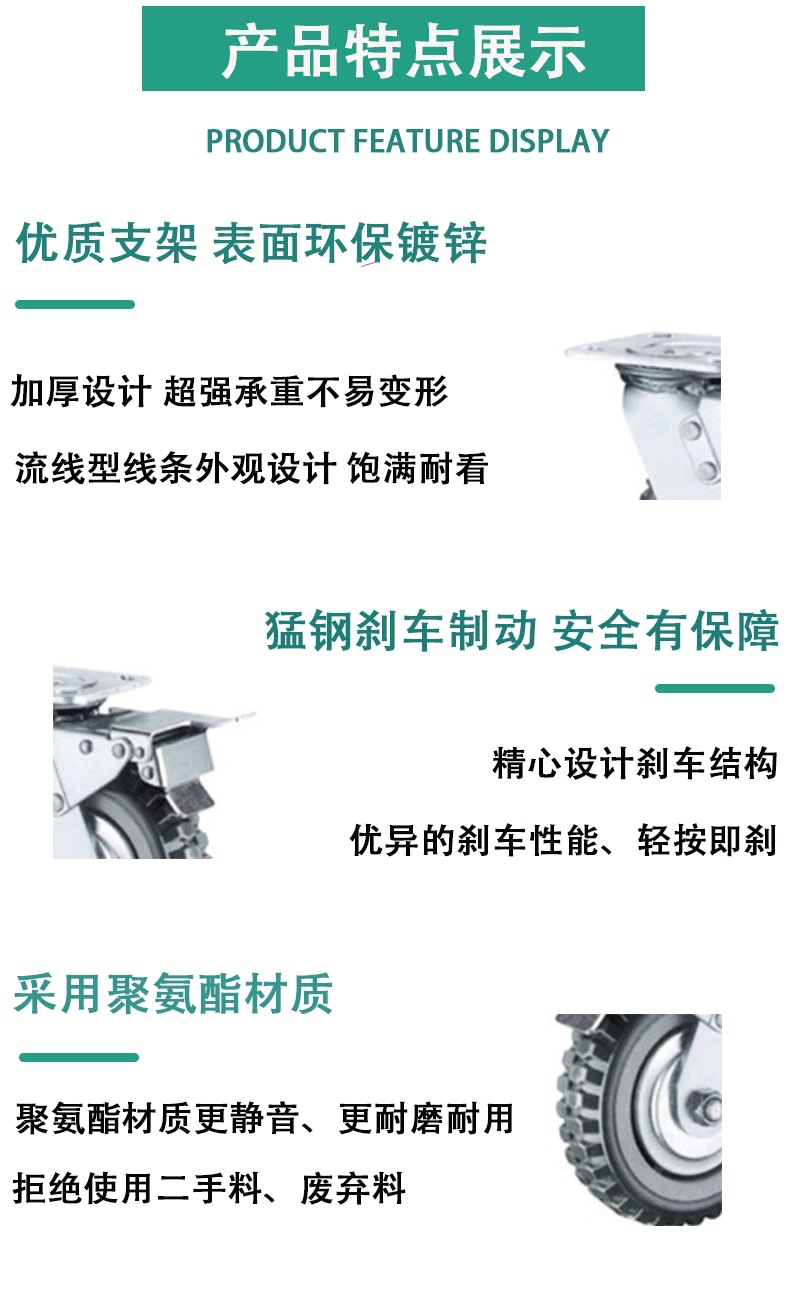 产品特点展示

PRODUCT FEATURE DISPLAY

优质支架 表面环保镀锌

加厚设计 超强承重不易变形

流线型线条外观设计 饱满耐看

猛钢刹车制动 安全有保障

精心设计刹车结构

优异的刹车性能、轻按即刹

采用聚氨酯材质

聚氨酯材质更静音、更耐磨耐用

拒绝使用二手料、废弃料