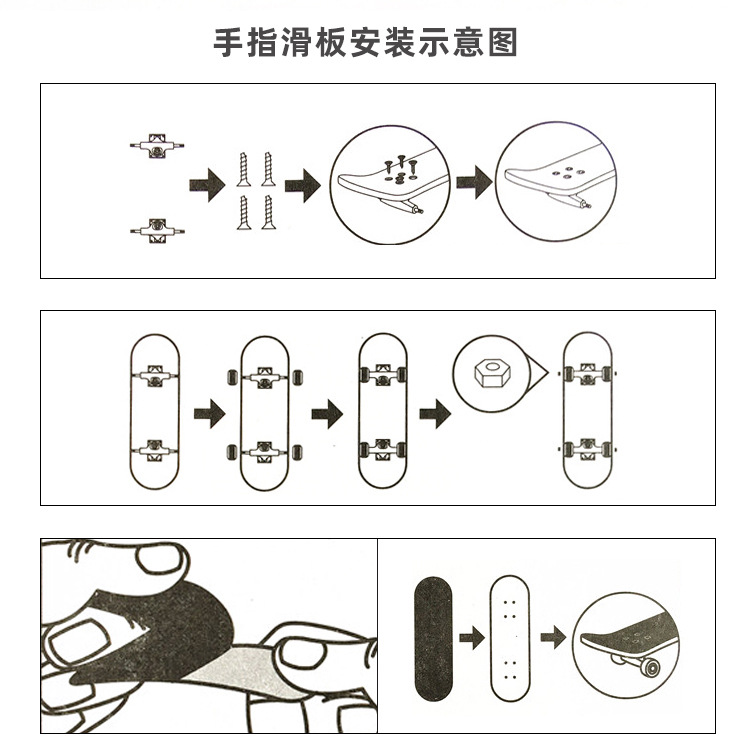 手指滑板安装示意图