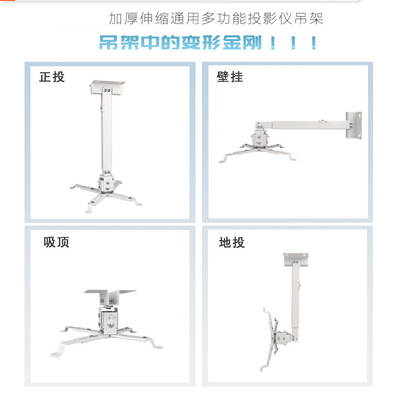 加厚伸缩通用多功能投影仪吊架

吊架中的变形金刚！！！

正投

壁挂

吸顶

地投