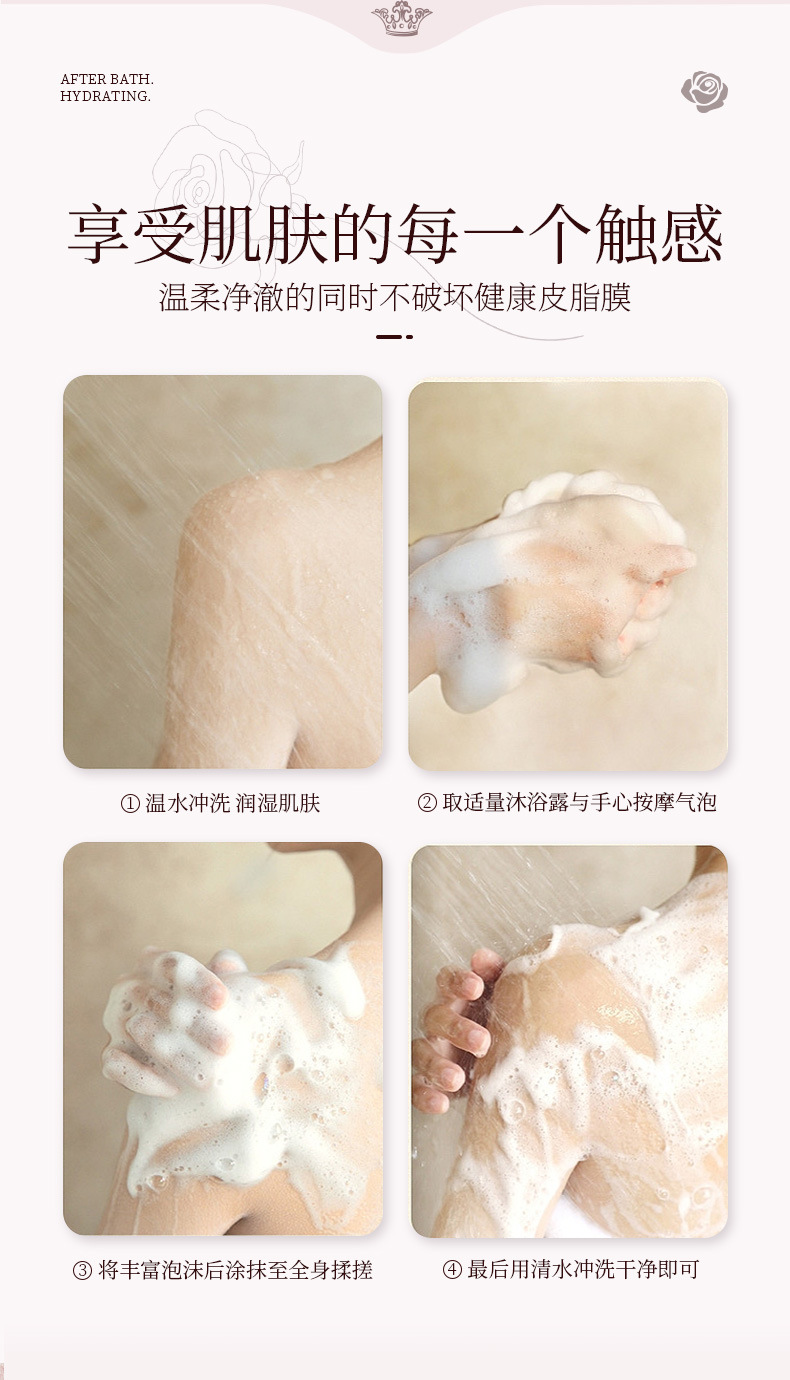 AFTER BATH.
HYDRATING.

享受肌肤的每一个触感
温柔净澈的同时不破坏健康皮脂膜

① 温水冲洗 润湿肌肤

② 取适量沐浴露与手心按摩气泡

③ 将丰富泡沫后涂抹至全身揉搓

④ 最后用清水冲洗干净即可