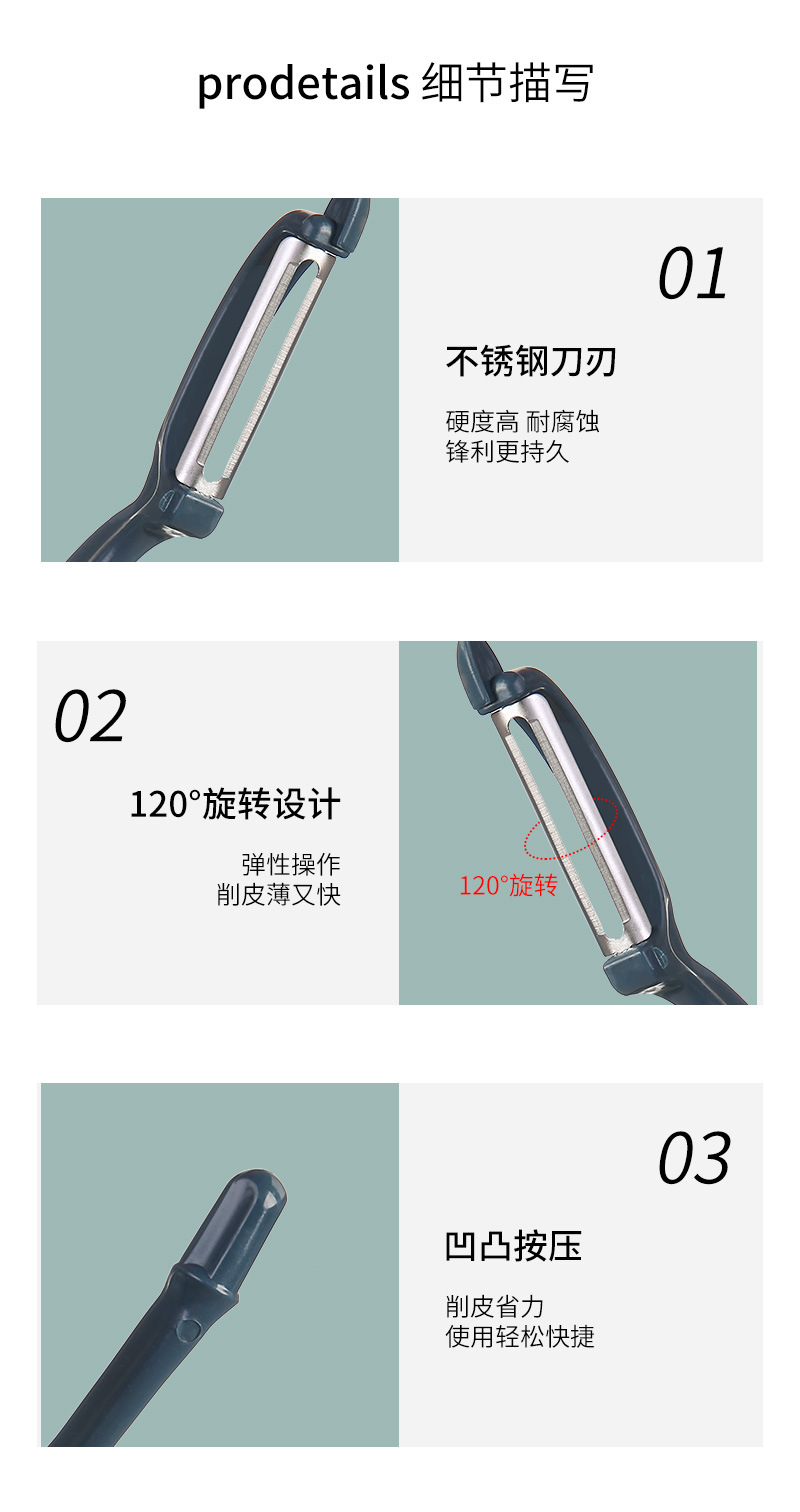 prodetails 细节描写

01

不锈钢刀刃

硬度高 耐腐蚀
锋利更持久

02

120°旋转设计

弹性操作
削皮薄又快

120°旋转

03

凹凸按压

削皮省力
使用轻松快捷