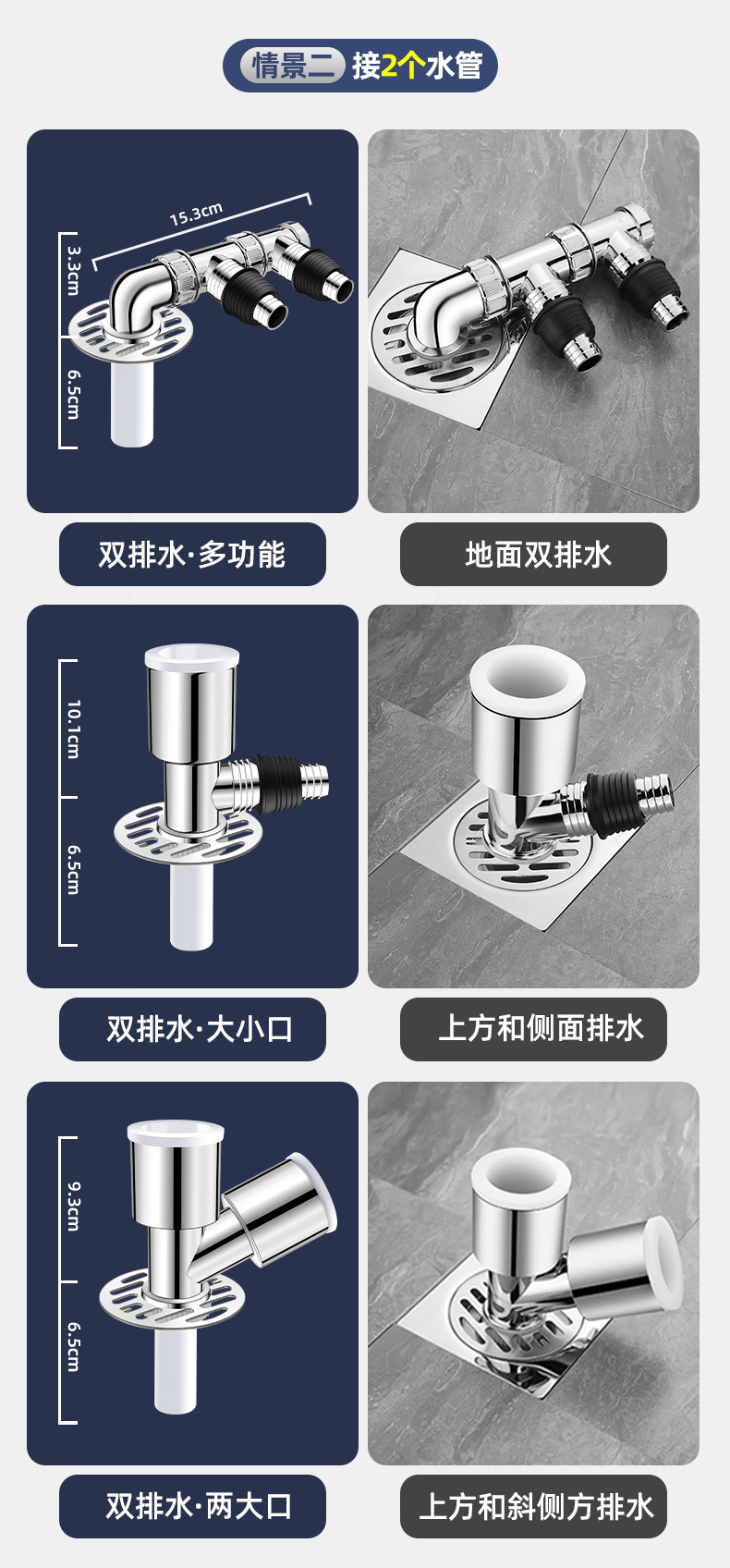 情景二 接2个水管

15.3cm

3.3cm

6.5cm

双排水·多功能

地面双排水

10.1cm

6.5cm

双排水·大小口

上方和侧面排水

9.3cm

6.5cm

双排水·两大口

上方和斜侧方排水