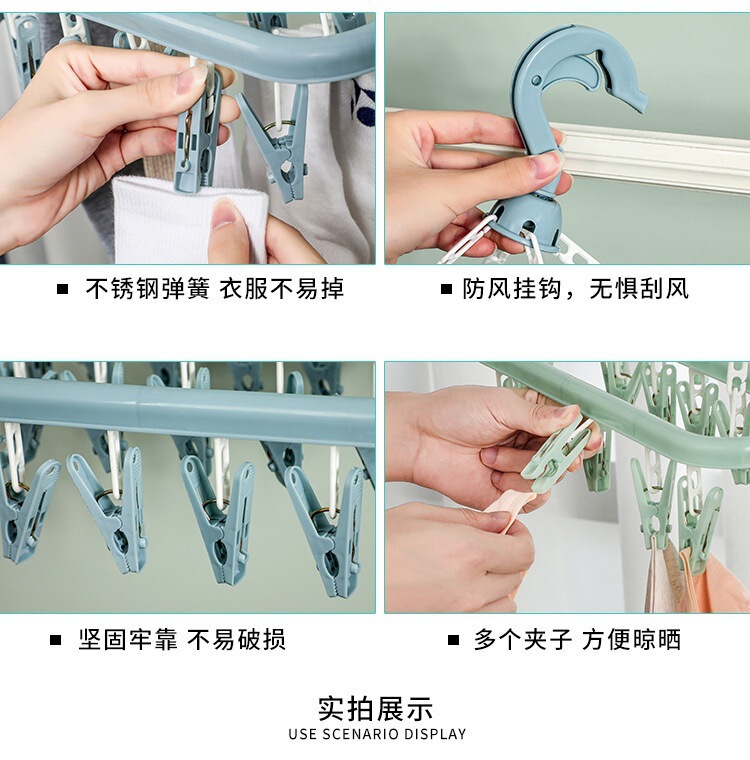 ■ 不锈钢弹簧 衣服不易掉

■ 防风挂钩，无惧刮风

■ 坚固牢靠 不易破损

■ 多个夹子 方便晾晒

实拍展示
USE SCENARIO DISPLAY