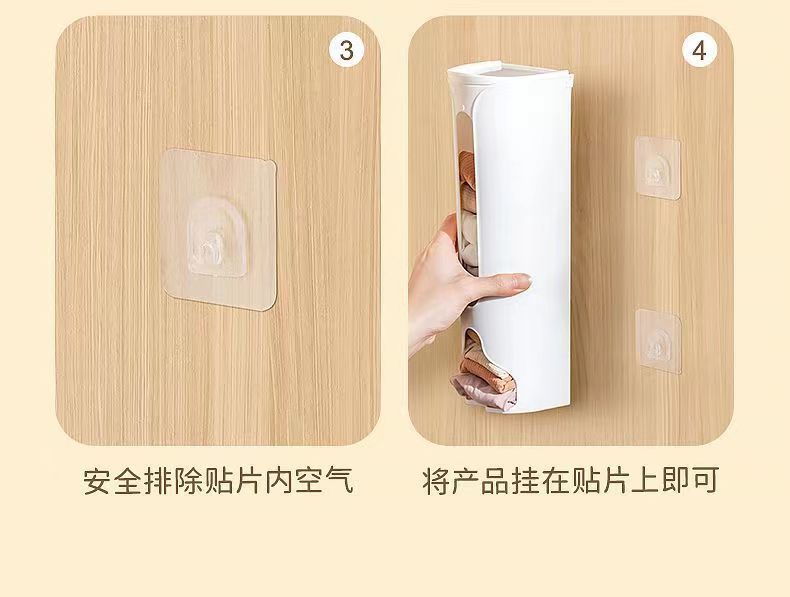 3

安全排除贴片内空气

4

将产品挂在贴片上即可