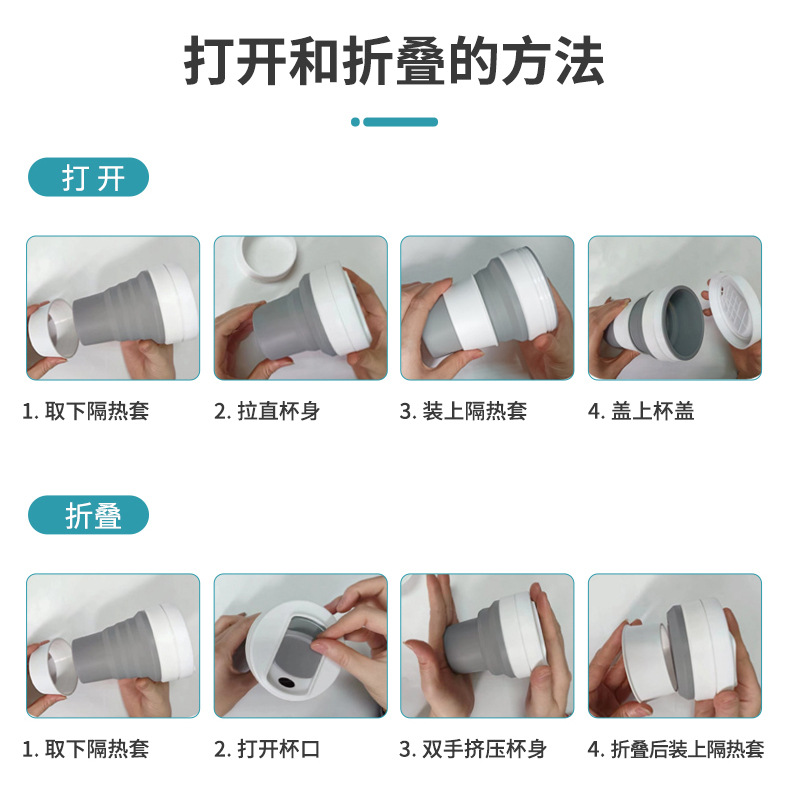 打开和折叠的方法

打 开

1. 取下隔热套

2. 拉直杯身

3. 装上隔热套

4. 盖上杯盖

折叠

1. 取下隔热套

2. 打开杯口

3. 双手挤压杯身

4. 折叠后装上隔热套