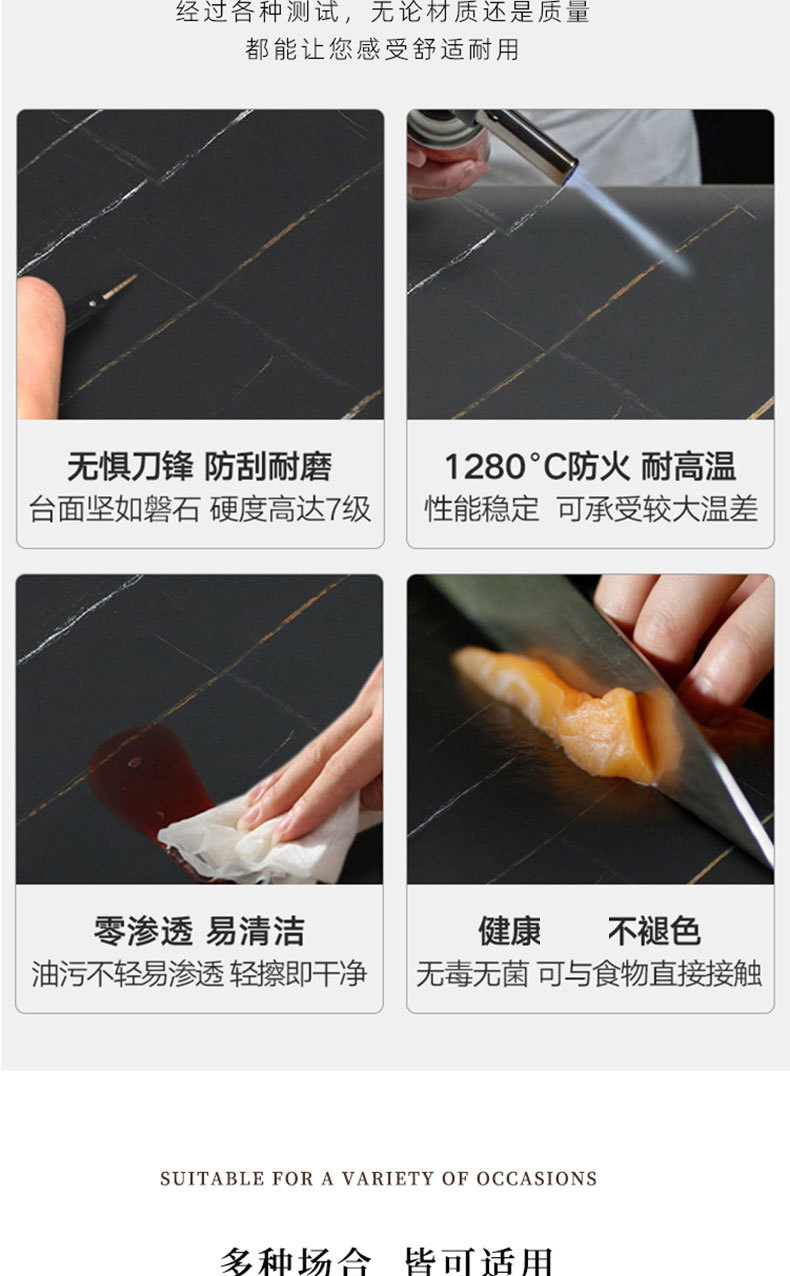 经过各种测试，无论材质还是质量
都能让您感受舒适耐用

无惧刀锋 防刮耐磨
台面坚如磐石 硬度高达7级

1280°C防火 耐高温
性能稳定 可承受较大温差

零渗透 易清洁
油污不轻易渗透 轻擦即干净

健康 不褪色
无毒无菌 可与食物直接接触

SUITABLE FOR A VARIETY OF OCCASIONS

多种场合 皆可适用