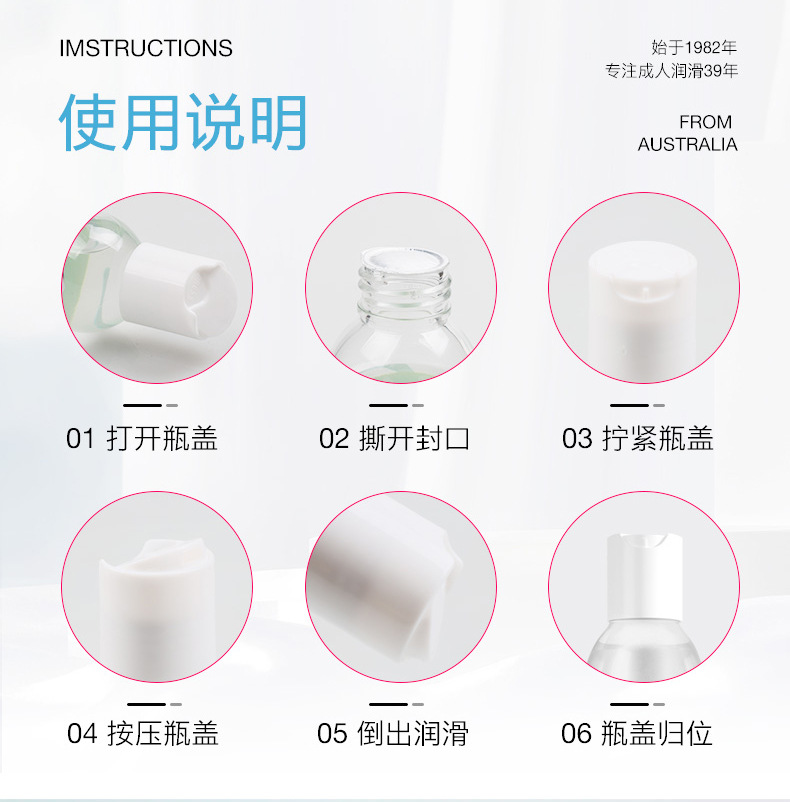 IMSTRUCTIONS

使用说明

始于1982年
专注成人润滑39年

FROM
AUSTRALIA

01 打开瓶盖

02 撕开封口

03 拧紧瓶盖

04 按压瓶盖

05 倒出润滑

06 瓶盖归位