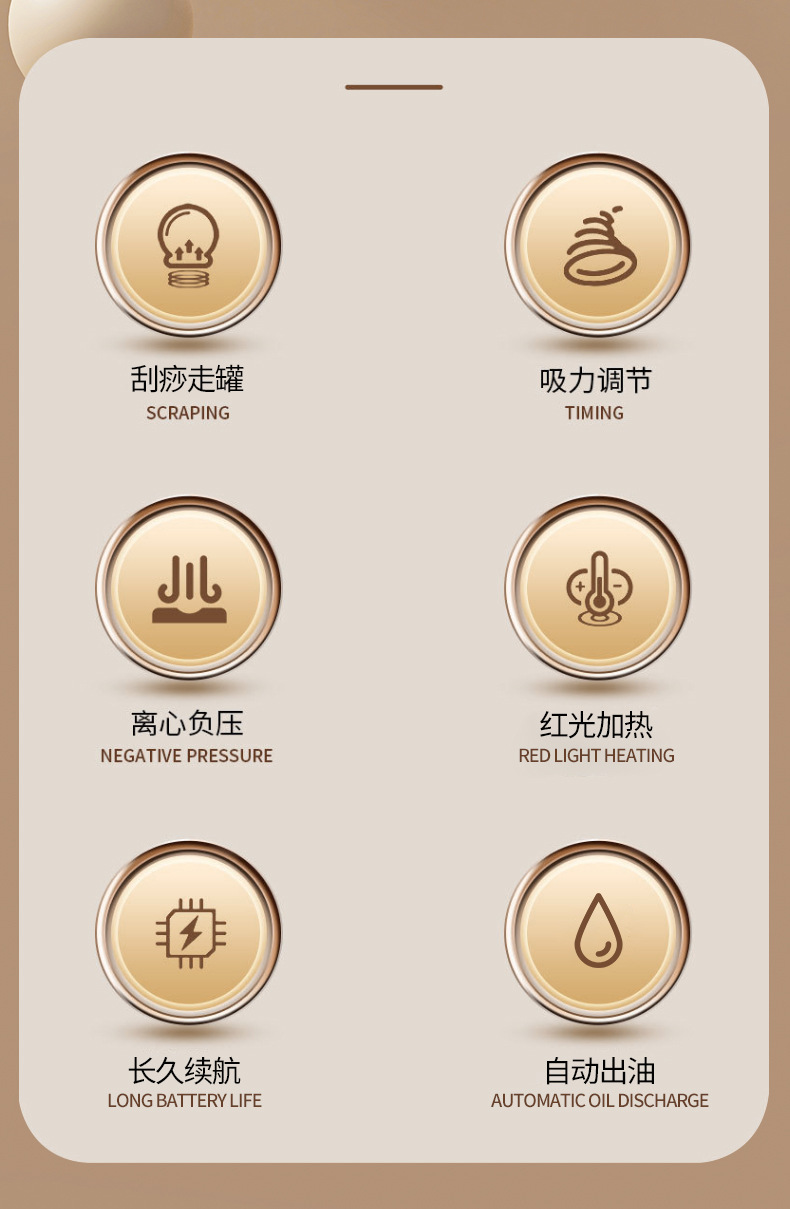 刮痧走罐
SCRAPING

吸力调节
TIMING

离心负压
NEGATIVE PRESSURE

红光加热
RED LIGHT HEATING

长久续航
LONG BATTERY LIFE

自动出油
AUTOMATIC OIL DISCHARGE