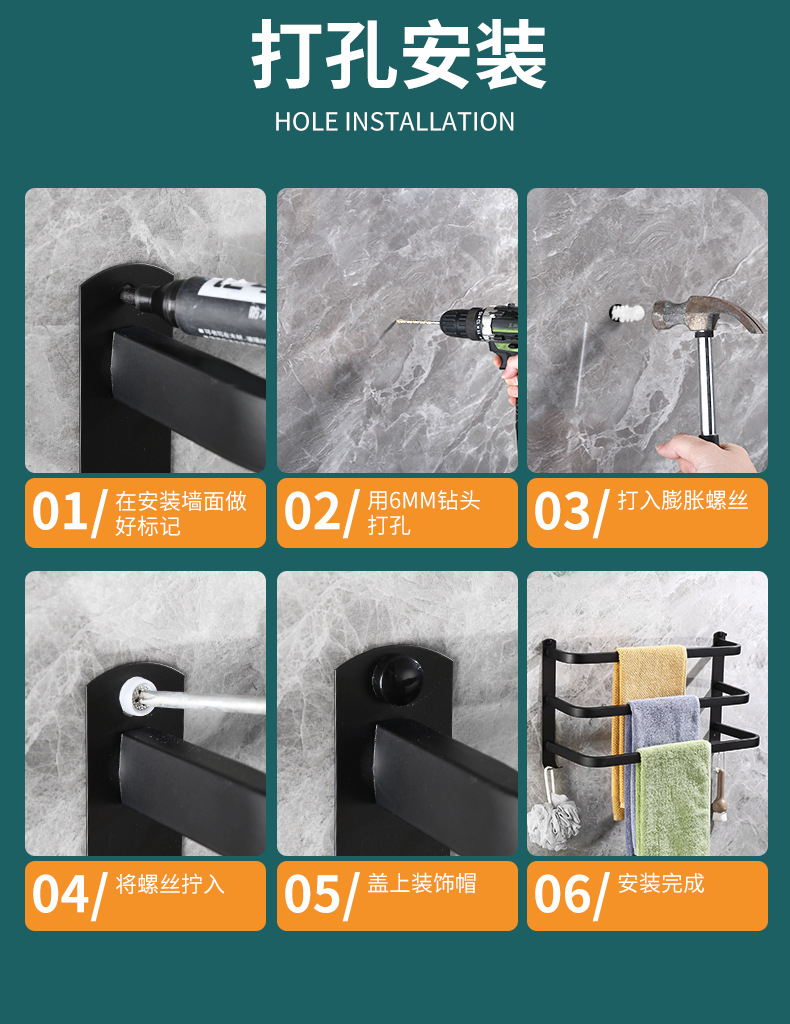 打孔安装
HOLE INSTALLATION

01/ 在安装墙面做好标记

02/ 用6MM钻头打孔

03/ 打入膨胀螺丝

04/ 将螺丝拧入

05/ 盖上装饰帽

06/ 安装完成