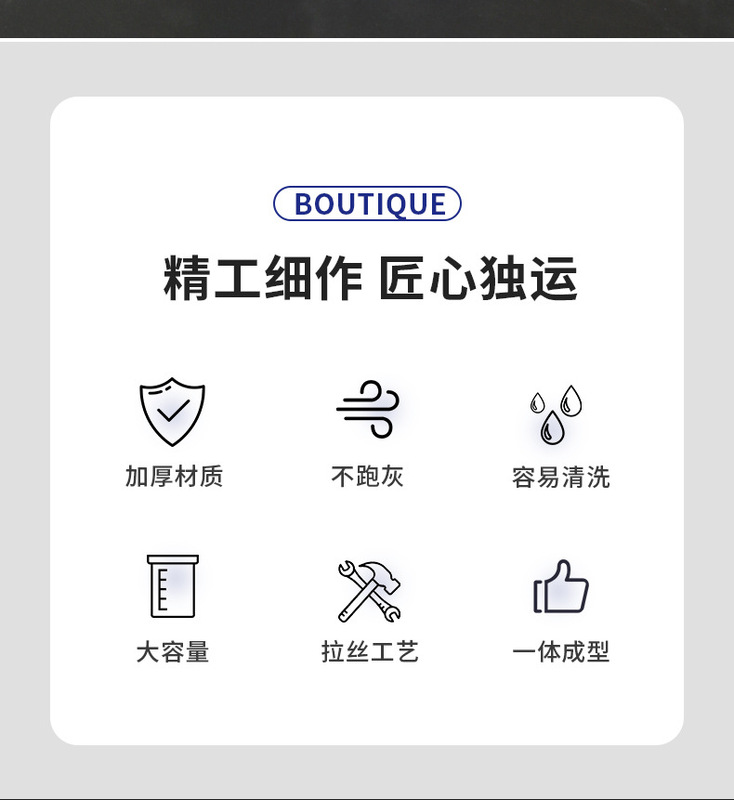 BOUTIQUE

精工细作 匠心独运

加厚材质

不跑灰

容易清洗

大容量

拉丝工艺

一体成型