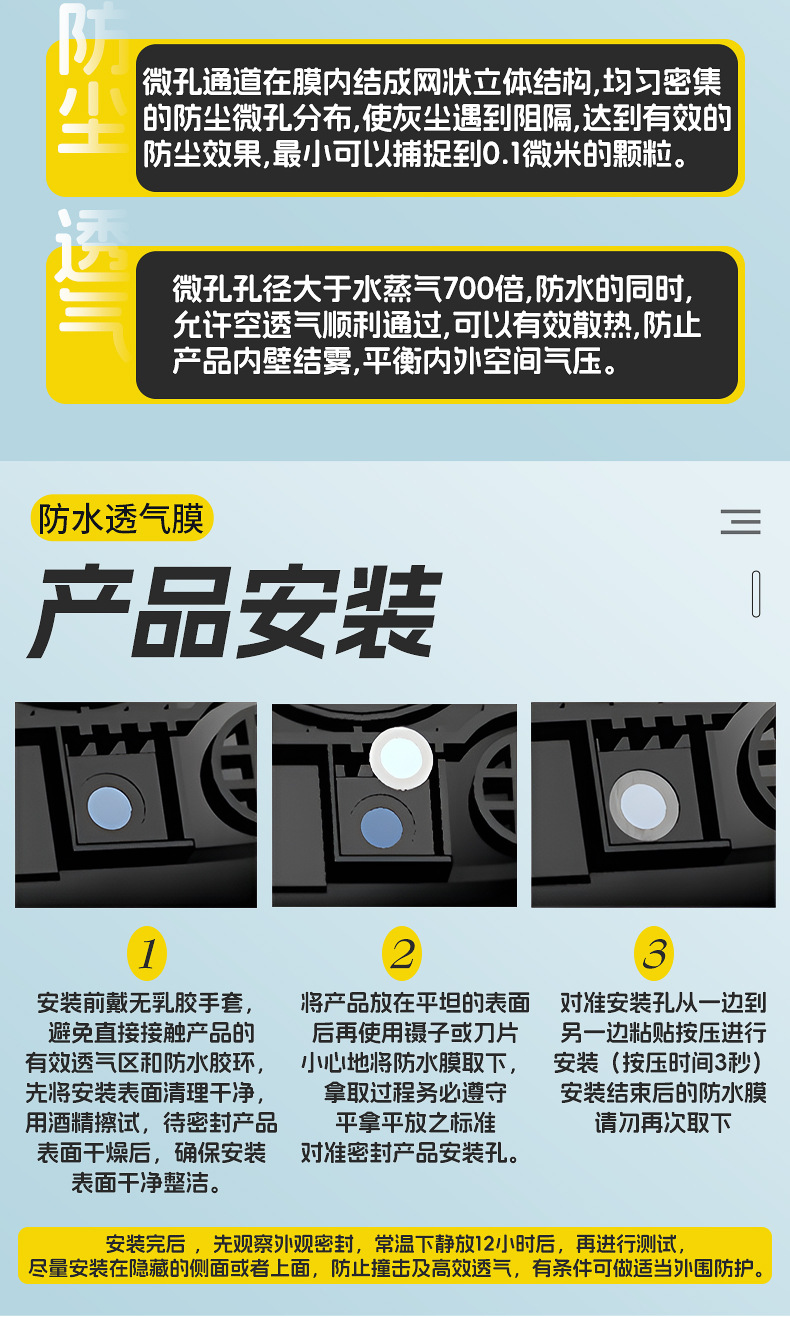 防尘

微孔通道在膜内结成网状立体结构,均匀密集的防尘微孔分布,使灰尘遇到阻隔,达到有效的防尘效果,最小可以捕捉到0.1微米的颗粒。

透气

微孔孔径大于水蒸气700倍,防水的同时,允许空透气顺利通过,可以有效散热,防止产品内壁结雾,平衡内外空间气压。

防水透气膜

产品安装

1

安装前戴无乳胶手套,避免直接接触产品的有效透气区和防水胶环,先将安装表面清理干净,用酒精擦试,待密封产品表面干燥后,确保安装表面干净整洁。

2

将产品放在平坦的表面后再使用镊子或刀片小心地将防水膜取下,拿取过程务必遵守平拿平放之标准对准密封产品安装孔。

3

对准安装孔从一边到另一边粘贴按压进行安装(按压时间3秒)安装结束后的防水膜请勿再次取下

安装完后,先观察外观密封,常温下静放12小时后,再进行测试,尽量安装在隐藏的侧面或者上面,防止撞击及高效透气,有条件可做适当外围防护。