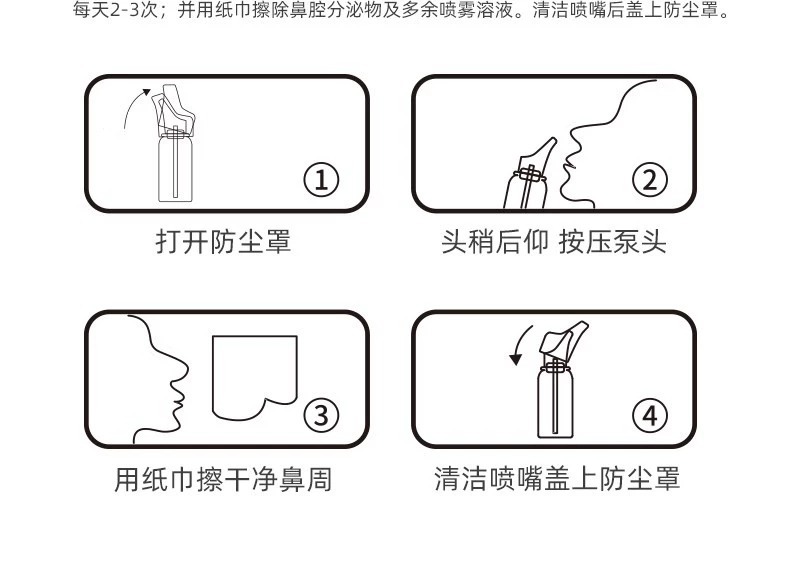 每天2-3次；并用纸巾擦除鼻腔分泌物及多余喷雾溶液。清洁喷嘴后盖上防尘罩。

①

打开防尘罩

②

头稍后仰 按压泵头

③

用纸巾擦干净鼻周

④

清洁喷嘴盖上防尘罩