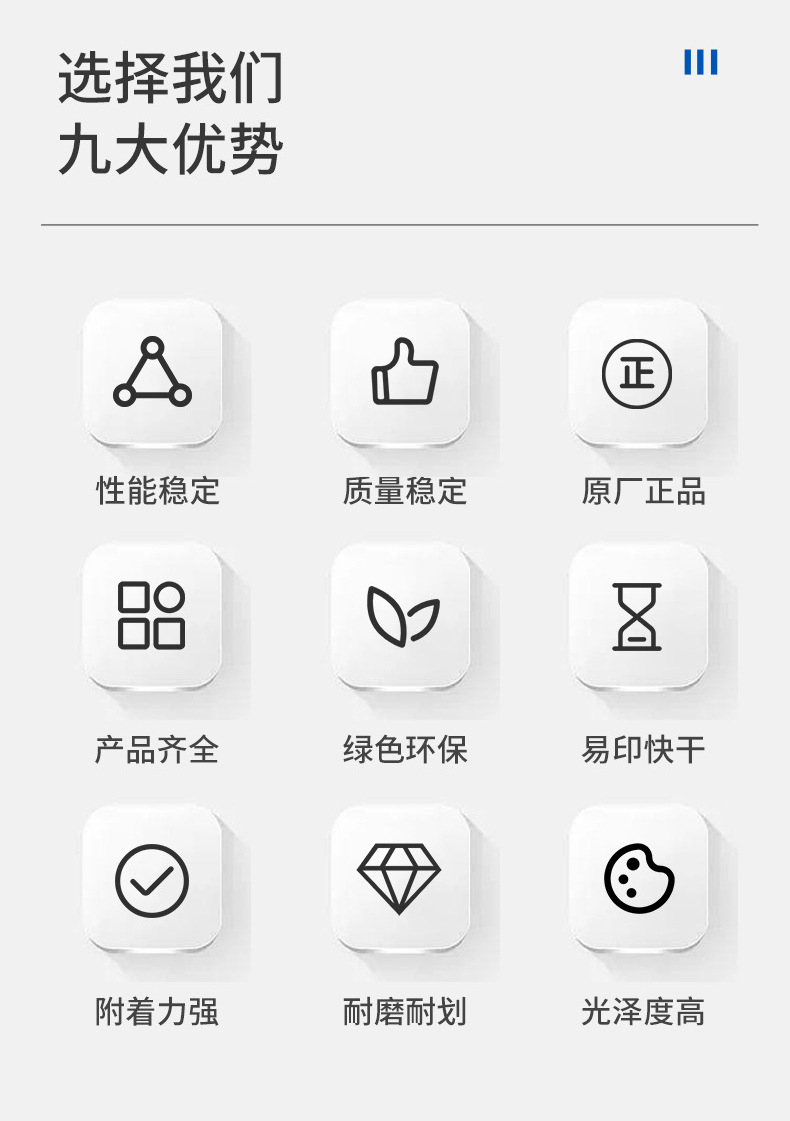 选择我们
九大优势

正

性能稳定

质量稳定

原厂正品

产品齐全

绿色环保

易印快干

附着力强

耐磨耐划

光泽度高