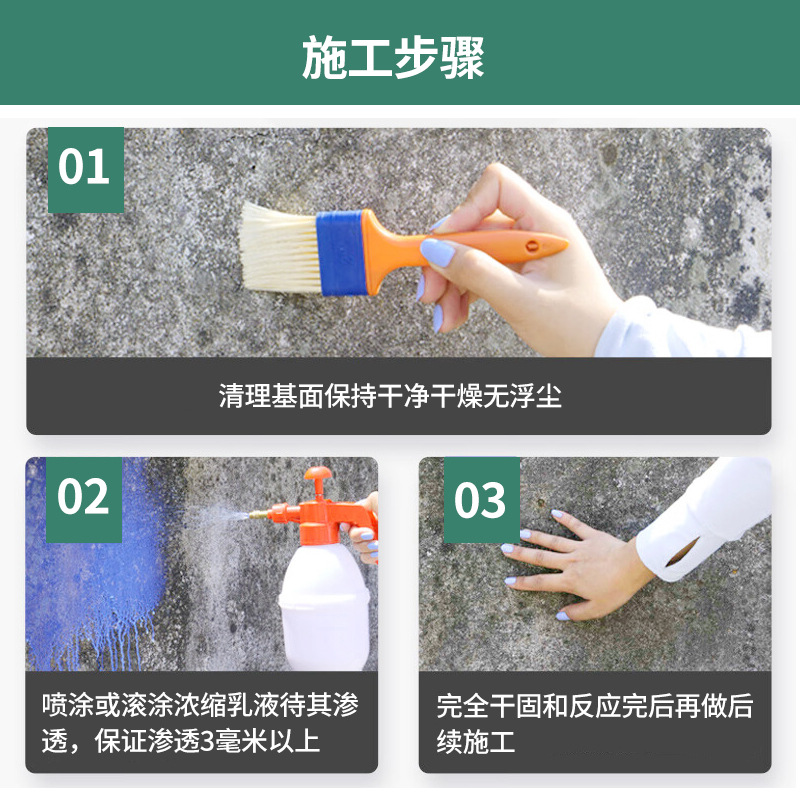 施工步骤

01

清理基面保持干净干燥无浮尘

02

喷涂或滚涂浓缩乳液待其渗透，保证渗透3毫米以上

03

完全干固和反应完后再做后续施工