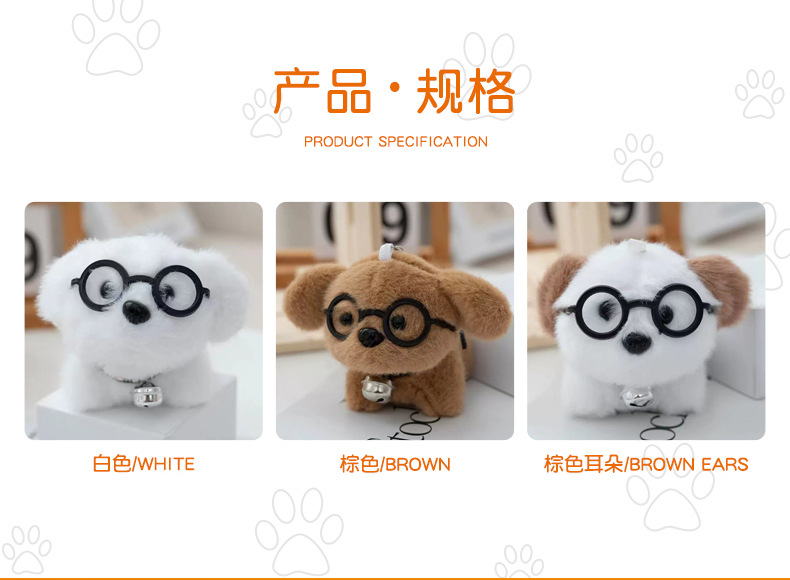 产品·规格

PRODUCT SPECIFICATION

白色/WHITE

棕色/BROWN

棕色耳朵/BROWN EARS