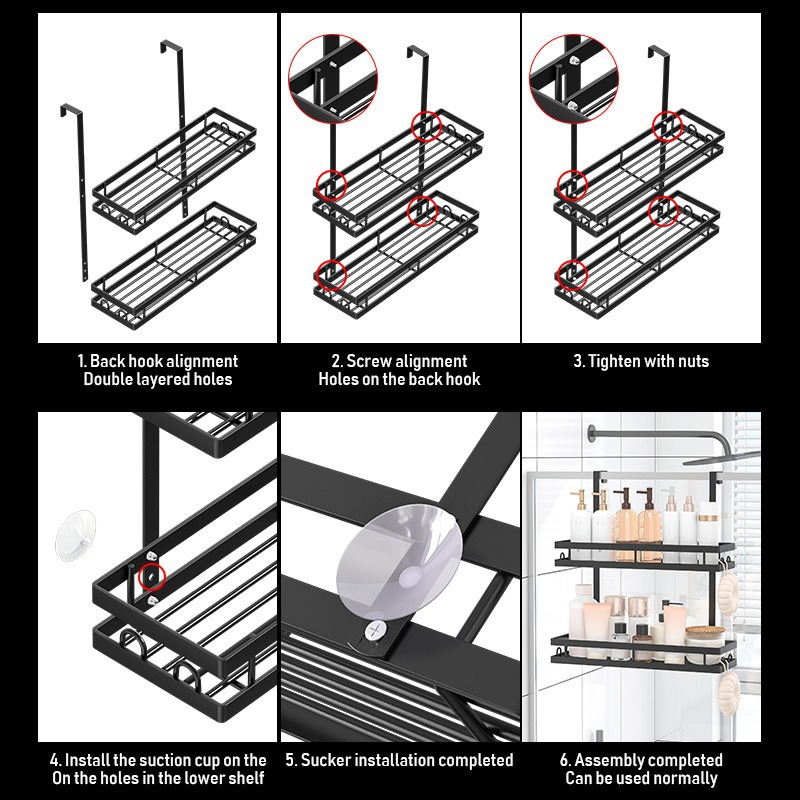 1. Back hook alignment
Double layered holes

2. Screw alignment
Holes on the back hook

3. Tighten with nuts

4. Install the suction cup on the
On the holes in the lower shelf

5. Sucker installation completed

6. Assembly completed
Can be used normally